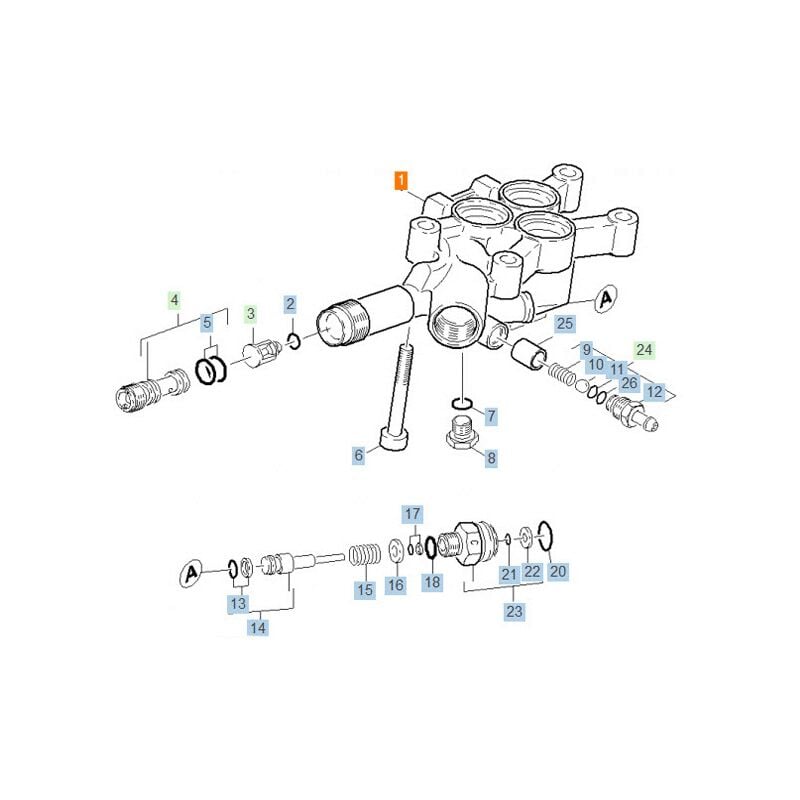 1
4
5
3
2
A
25
9
24
10
11
26
12
7
6
8
17
A
13
14
15
16
18
21
22
20
23