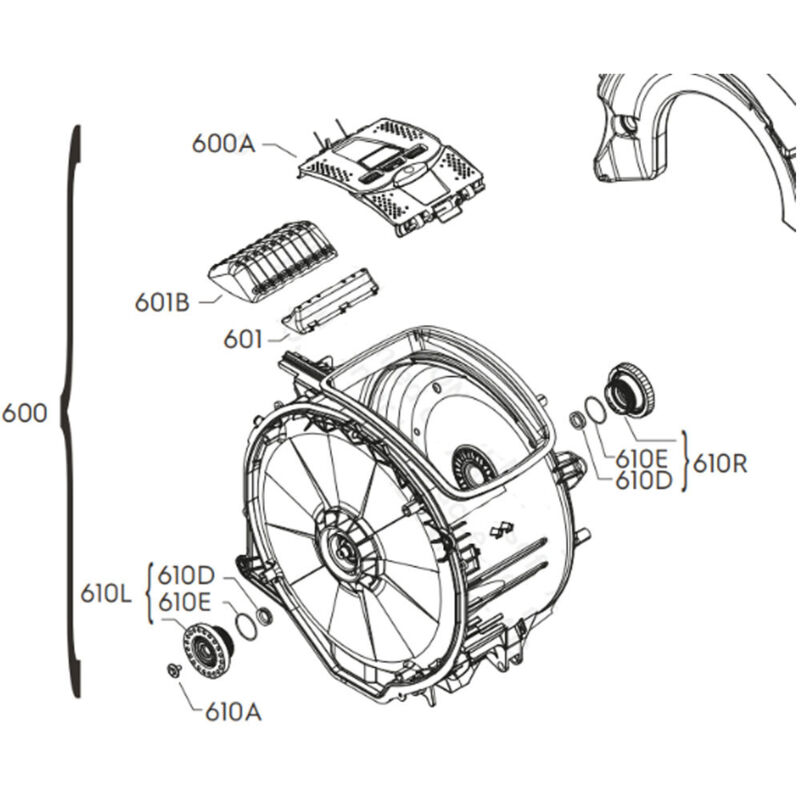 600A
601B
601
600
610E
610D
610R
610L
610D
610E
610A