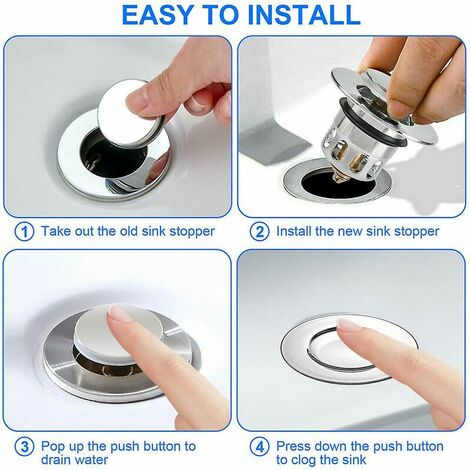 EASY TO INSTALL

1 Take out the old sink stopper

2 Install the new sink stopper

3 Pop up the push button to drain water

4 Press down the push button to clog the sink