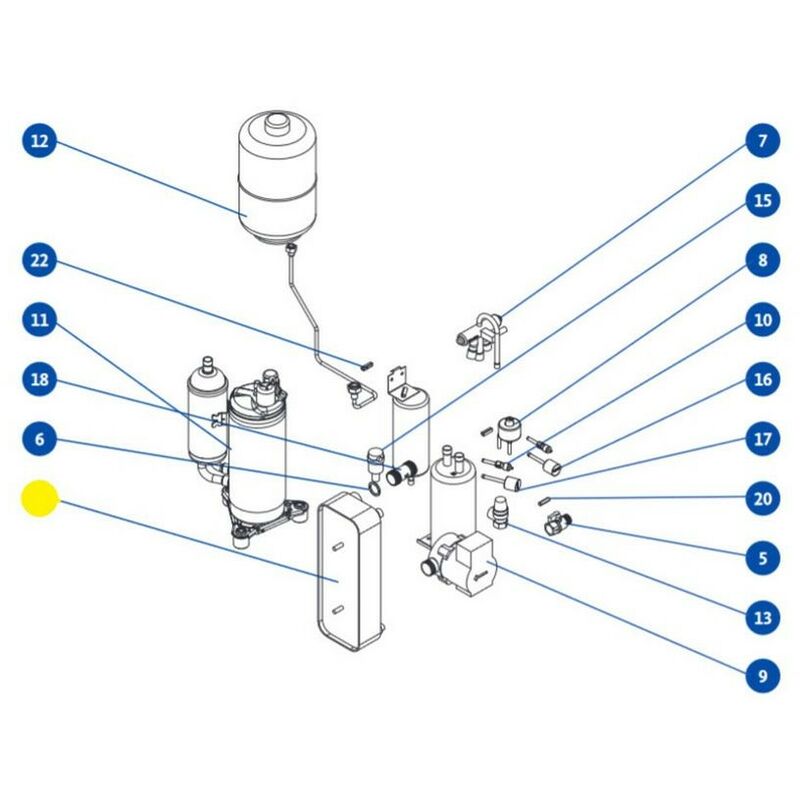 12
22
11
18
6
7
15
8
10
16
17
20
5
13
9