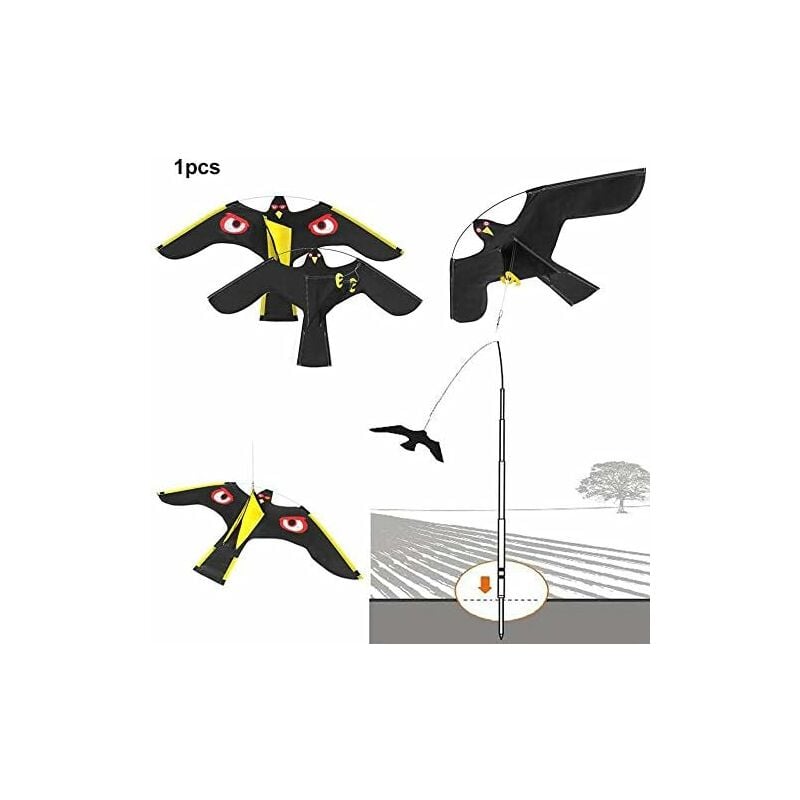 1pcs