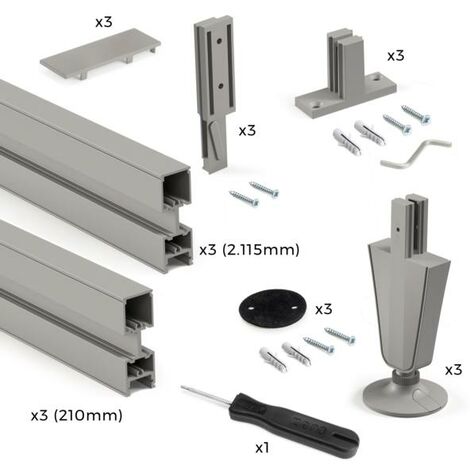 x3

x3

x3

x3 (2.115mm)

x3

x3

x3 (210mm)

x1