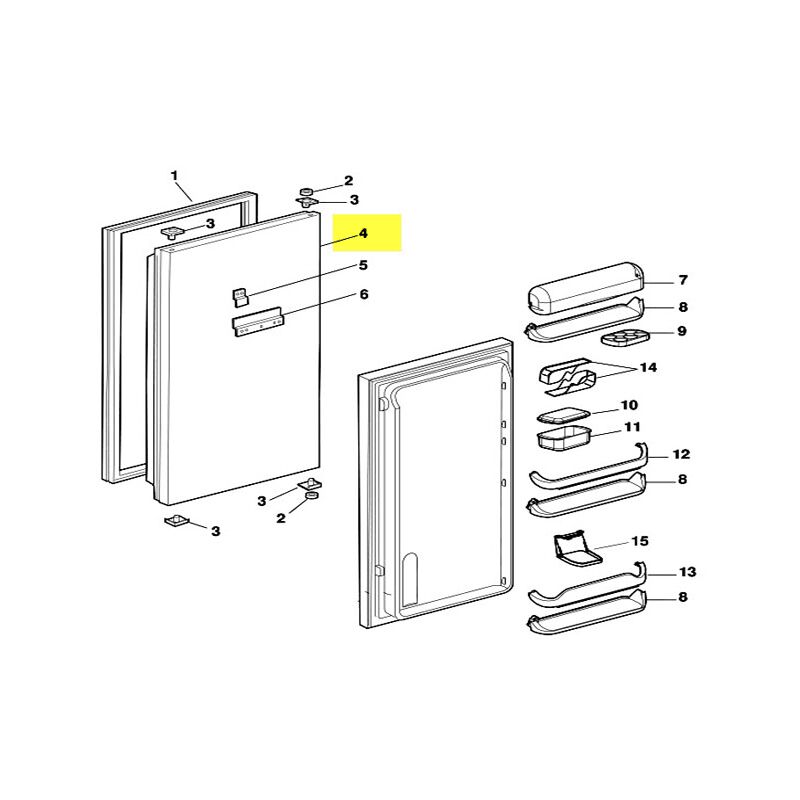 1
2
3
3
4
5
6
3
2
3
7
8
9
14
10
11
12
8
15
13
8