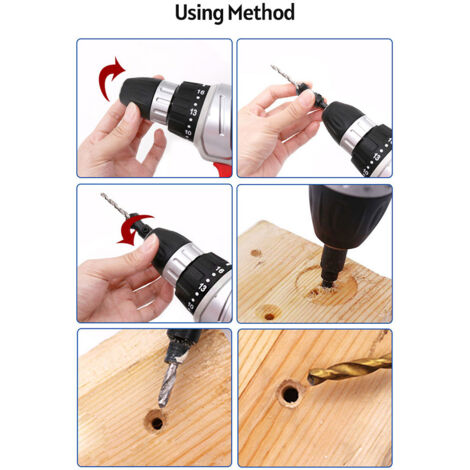 Using Method

16
13
10

13
10

16
13
10