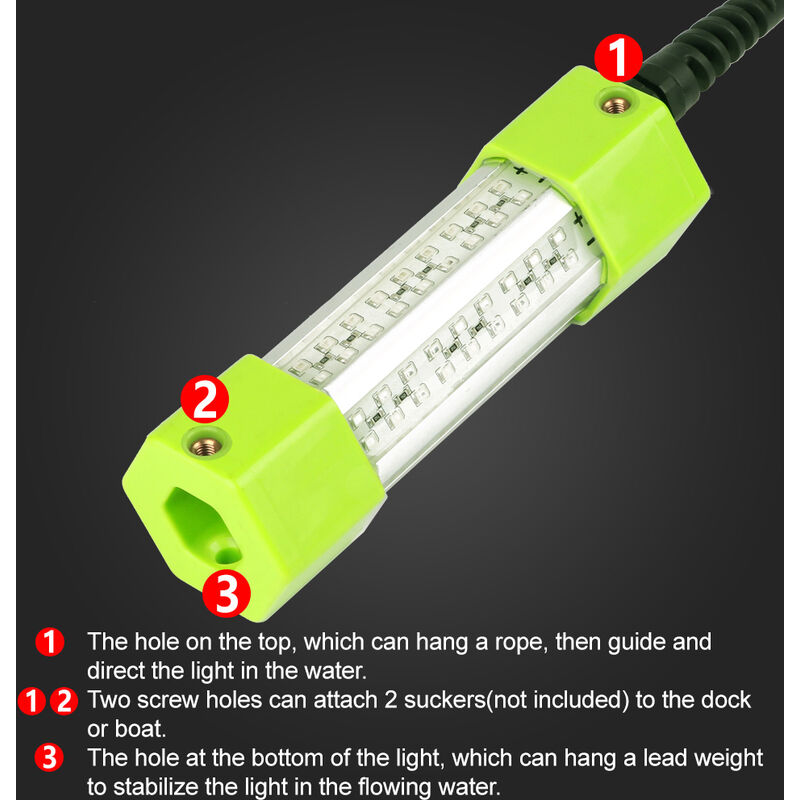 1

2

3

1 The hole on the top, which can hang a rope, then guide and direct the light in the water.

1 2 Two screw holes can attach 2 suckers(not included) to the dock or boat.

3 The hole at the bottom of the light, which can hang a lead weight to stabilize the light in the flowing water.