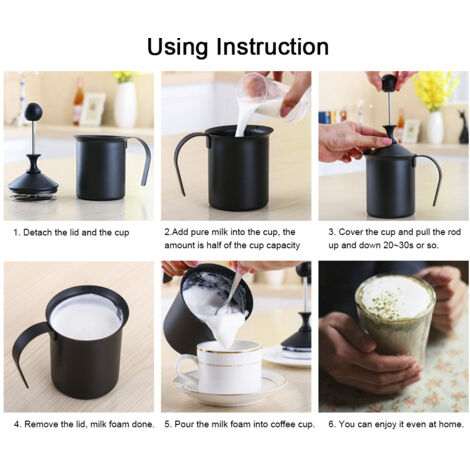 Using Instruction

1. Detach the lid and the cup

2.Add pure milk into the cup, the amount is half of the cup capacity

3. Cover the cup and pull the rod up and down 20~30s or so.

4. Remove the lid, milk foam done.

5. Pour the milk foam into coffee cup.

6. You can enjoy it even at home.