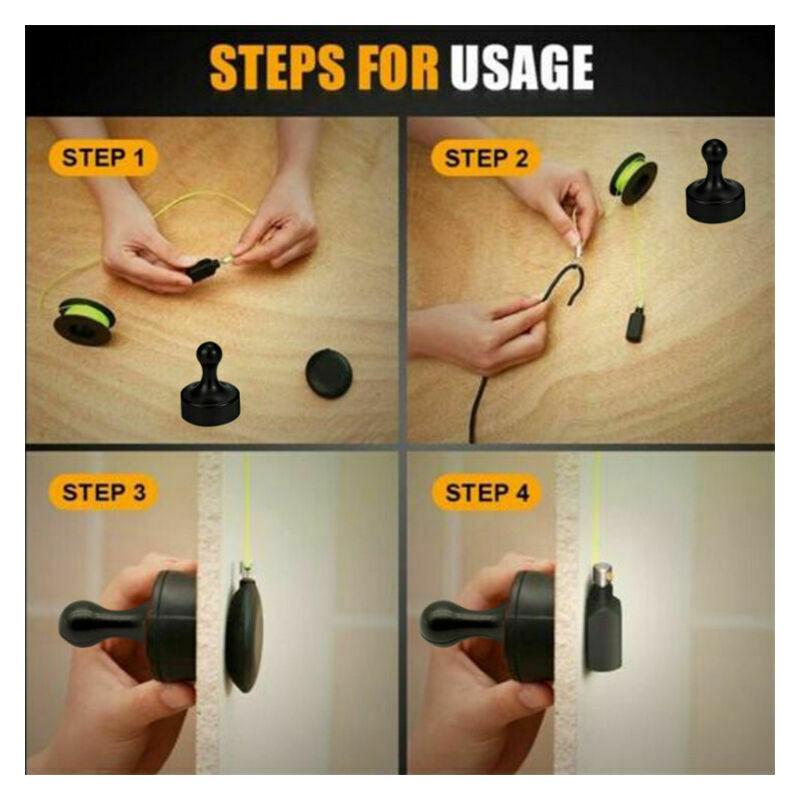 STEPS FOR USAGE

STEP 1

STEP 2

STEP 3

STEP 4