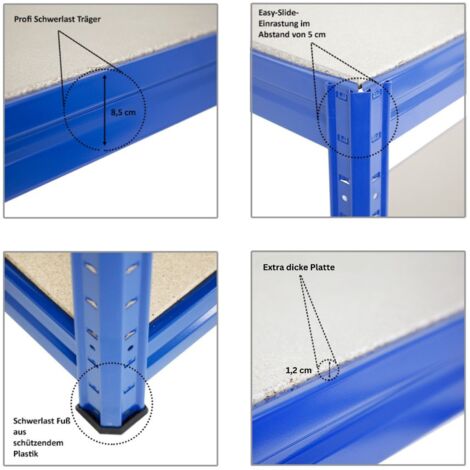 Profi Schwerlast Träger

8,5 cm

Easy-Slide-Einrastung im Abstand von 5 cm

Schwerlast Fuß aus schützendem Plastik

Extra dicke Platte

1,2 cm