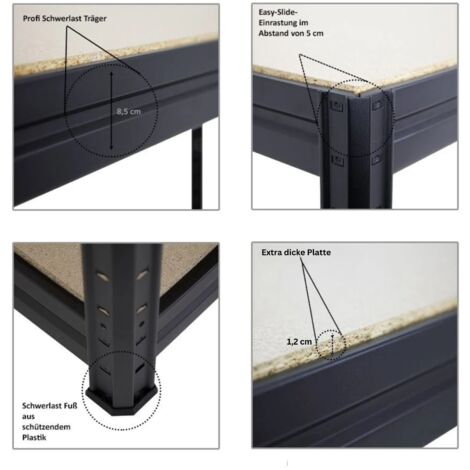 Profi Schwerlast Träger

8,5 cm

Easy-Slide-Einrastung im Abstand von 5 cm

Schwerlast Fuß aus schützendem Plastik

Extra dicke Platte

1,2 cm