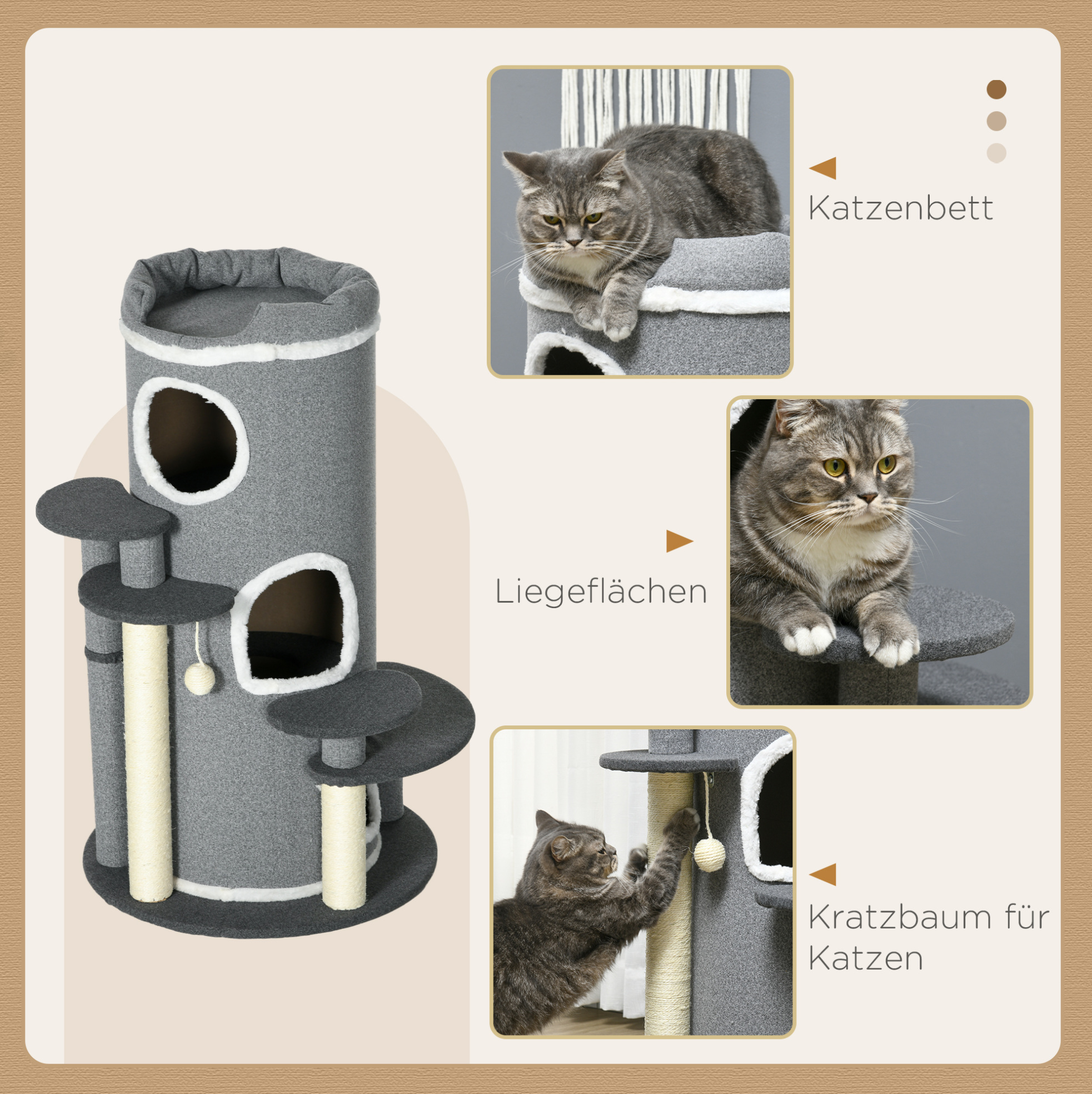 Katzenbett

Liegeflächen

Kratzbaum für Katzen