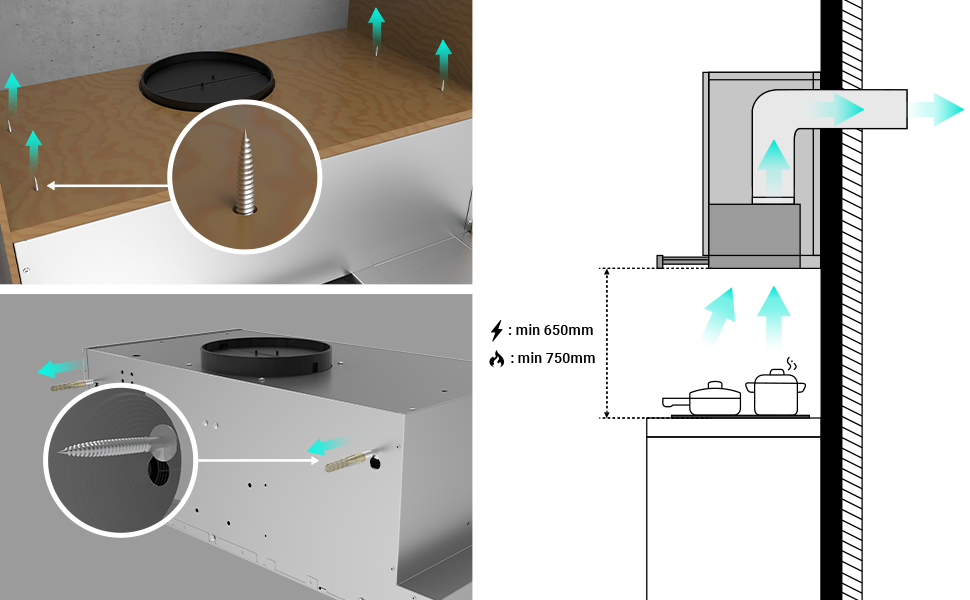 : min 650mm
: min 750mm