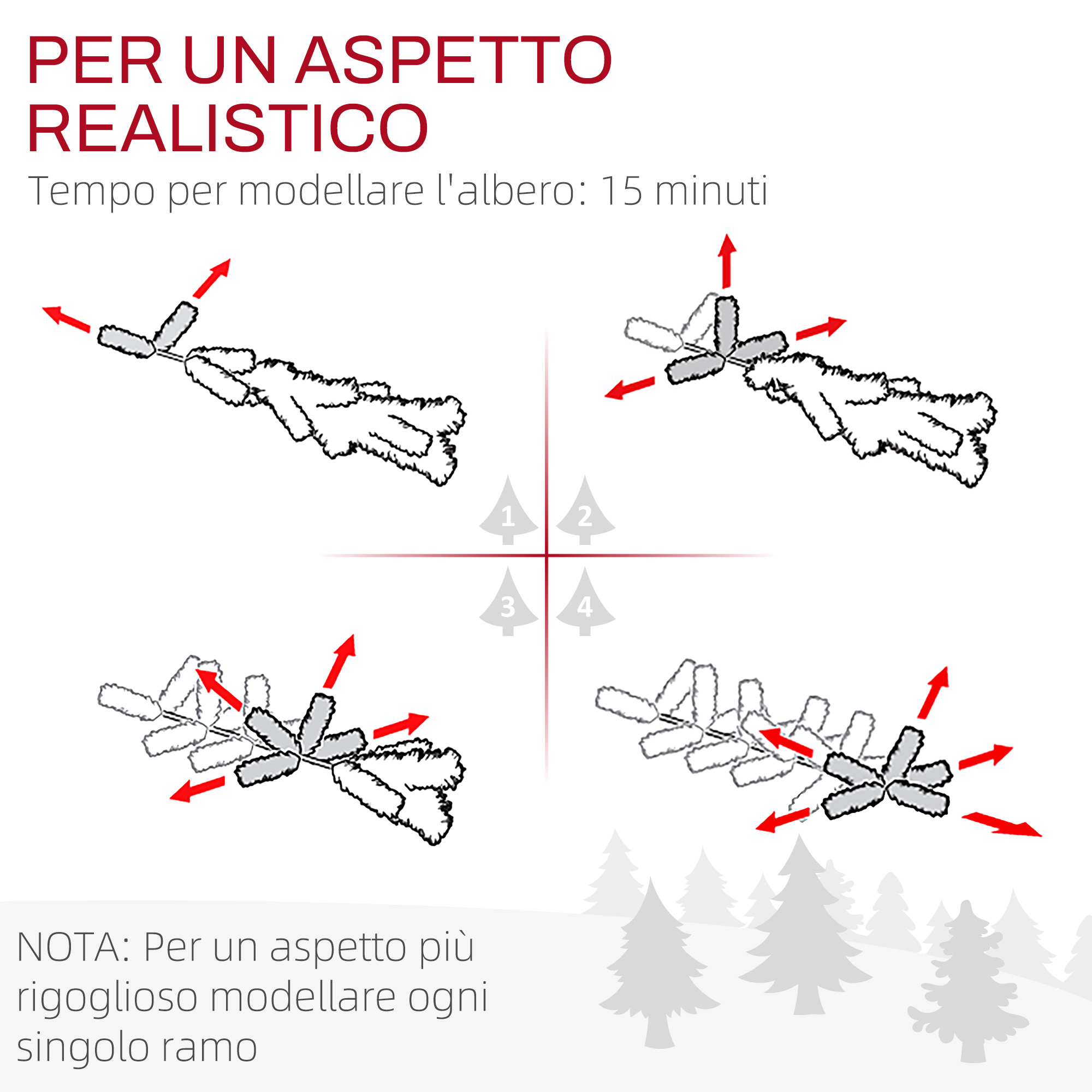 PER UN ASPETTO REALISTICO

Tempo per modellare l'albero: 15 minuti

1

2

3

4

NOTA: Per un aspetto più rigoglioso modellare ogni singolo ramo