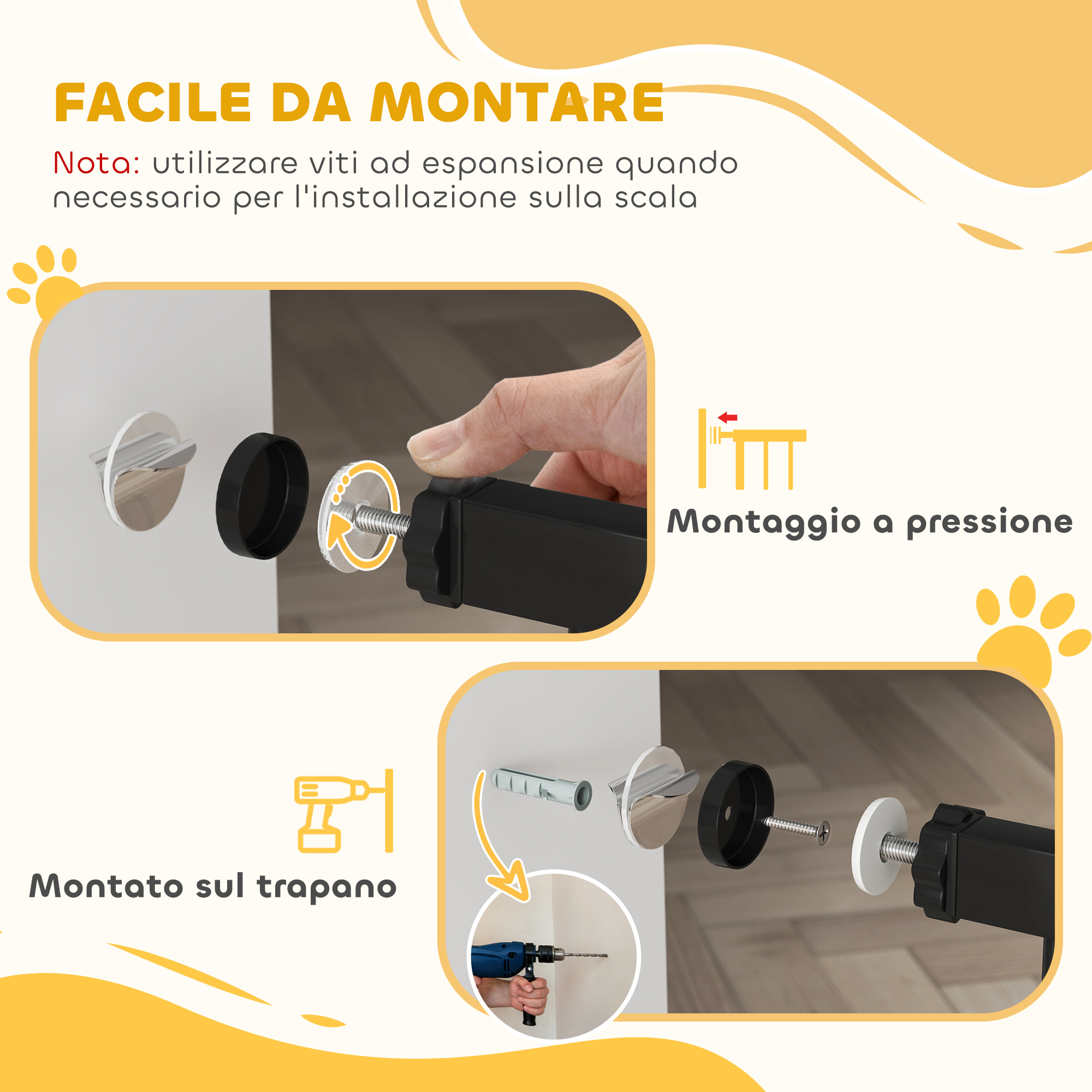 FACILE DA MONTARE

Nota: utilizzare viti ad espansione quando necessario per l'installazione sulla scala

Montaggio a pressione

Montato sul trapano