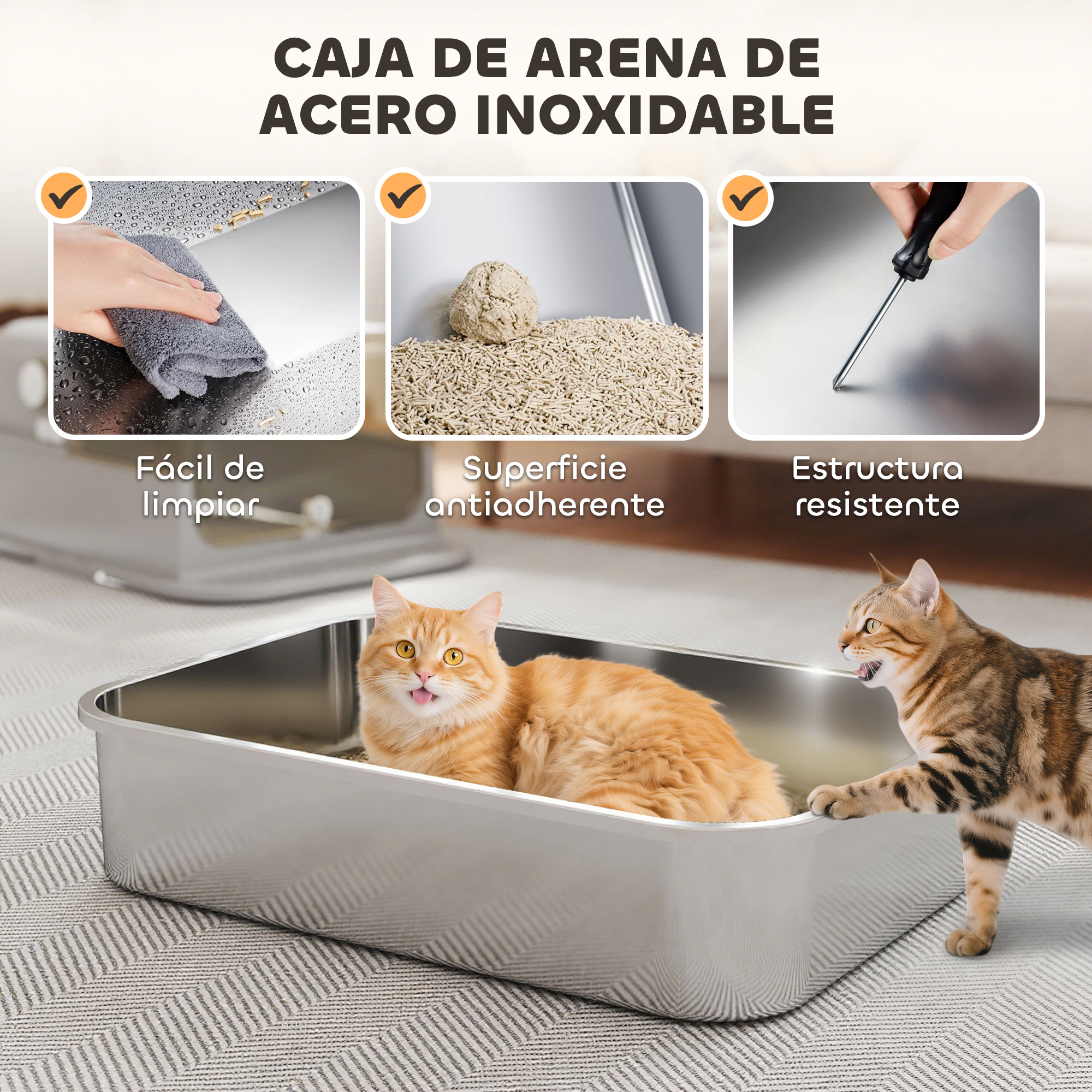 CAJA DE ARENA DE ACERO INOXIDABLE

Fácil de limpiar

Superficie antiadherente

Estructura resistente