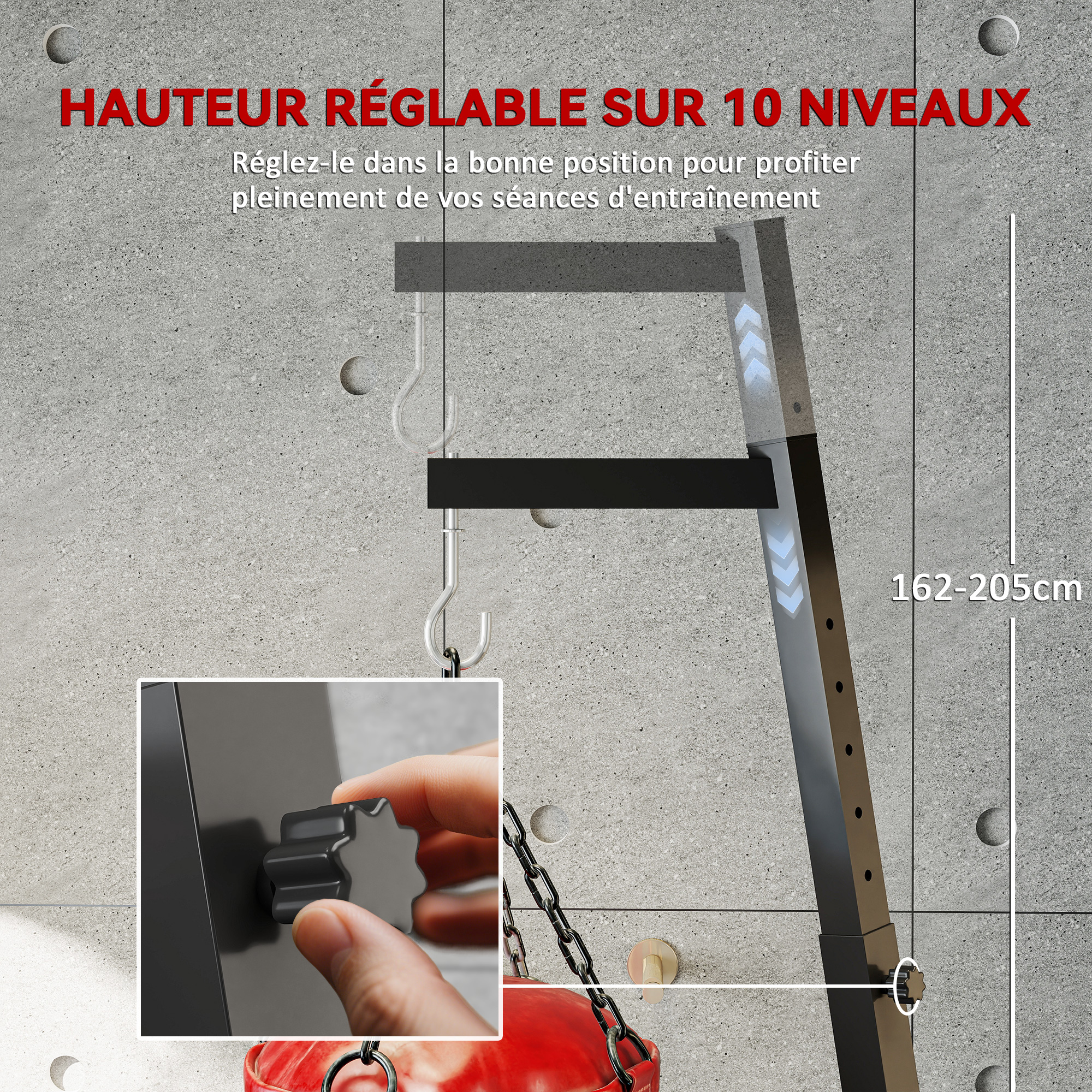 HAUTEUR RÉGLABLE SUR 10 NIVEAUX

Réglez-le dans la bonne position pour profiter pleinement de vos séances d'entraînement

162-205cm