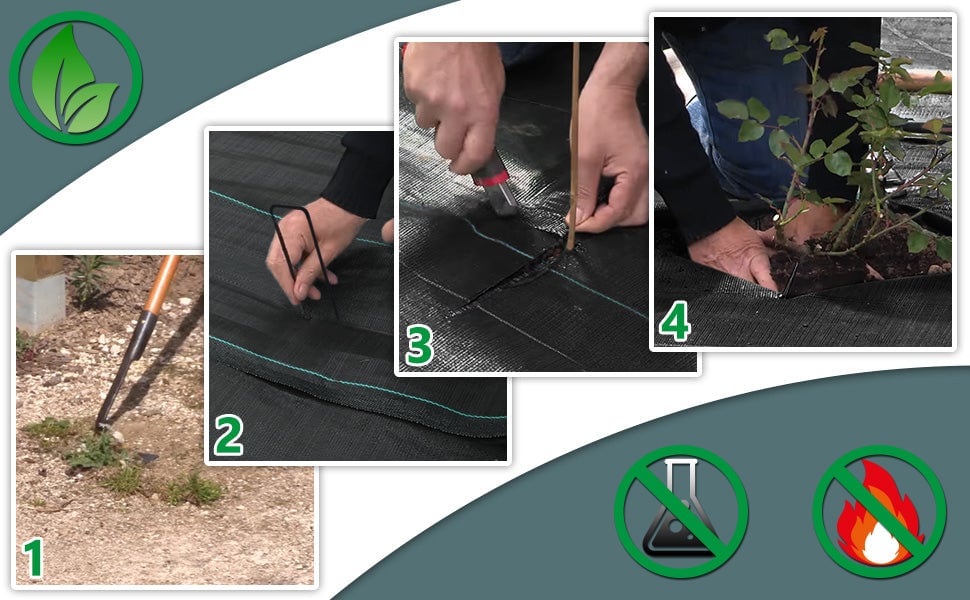 1

2

3

4