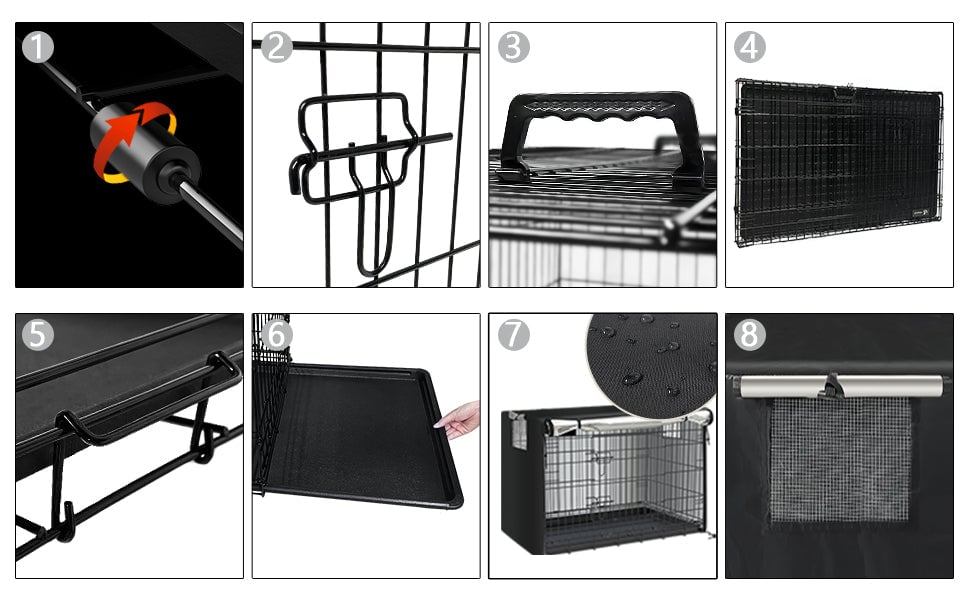 1

2

3

4

5

6

7

8