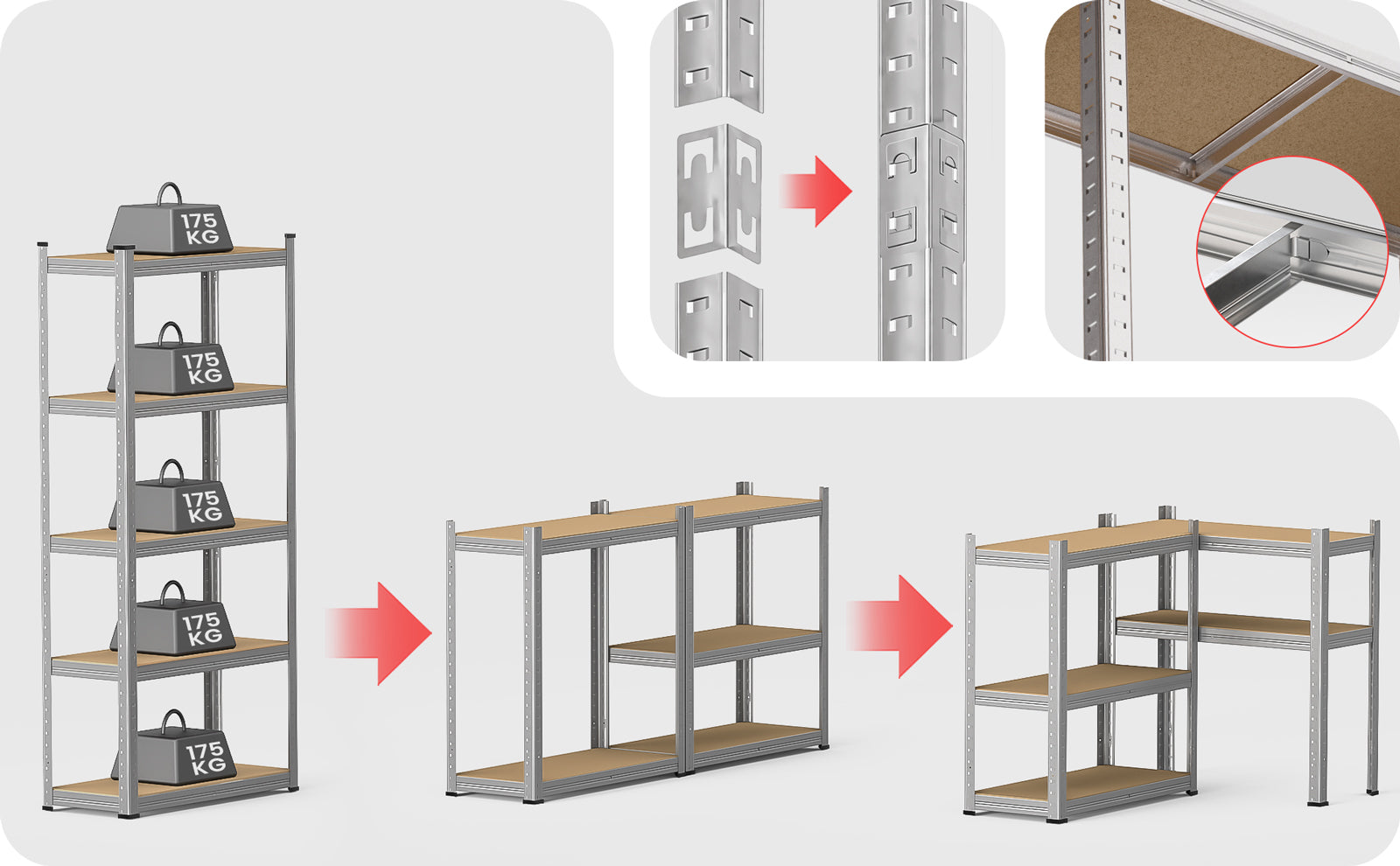 175 KG

175 KG

175 KG

175 KG

175 KG