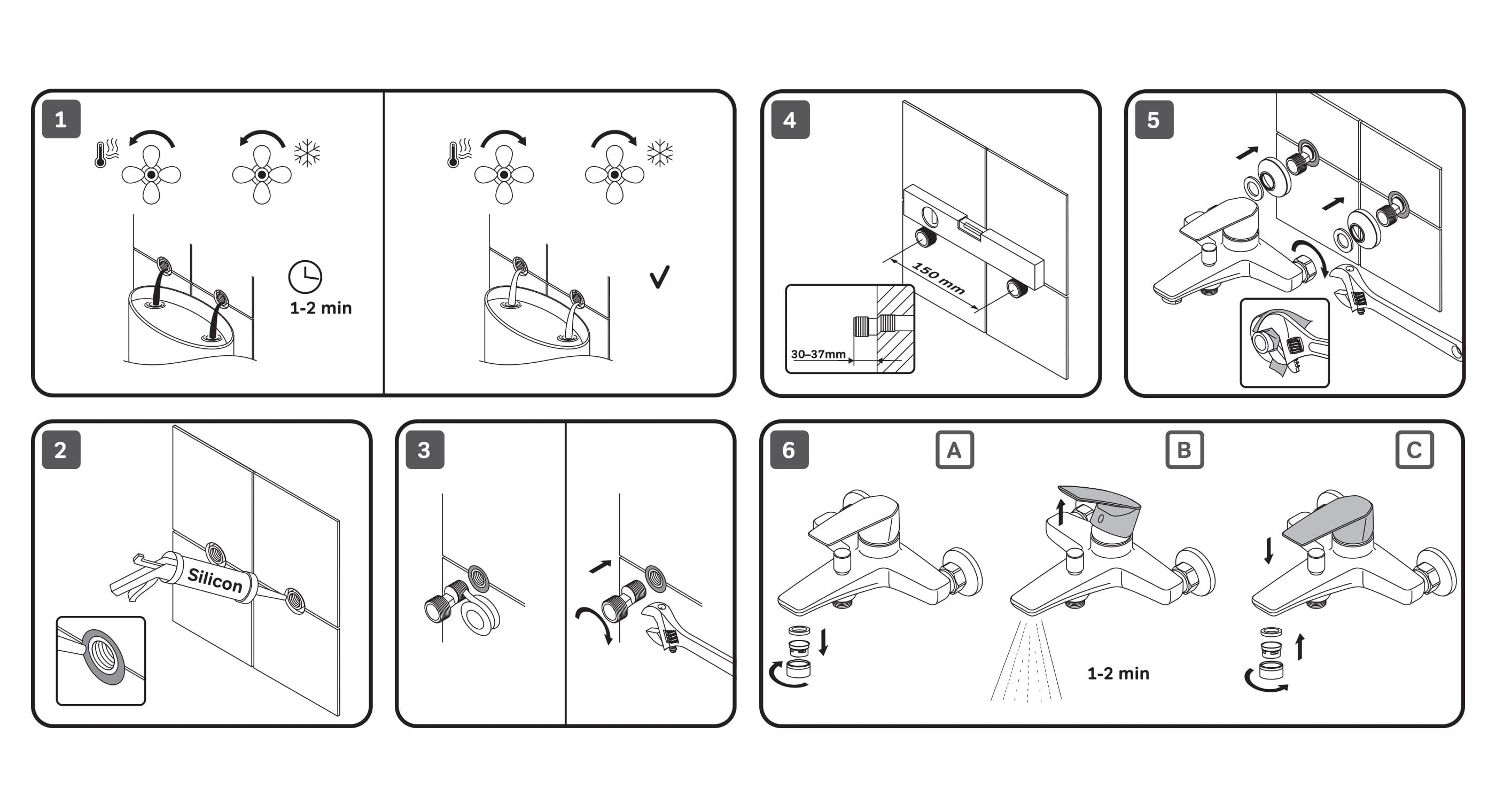 1

1-2 min

4

150 mm

30–37mm

5

2

Silicon

3

6

A

B

C

1-2 min