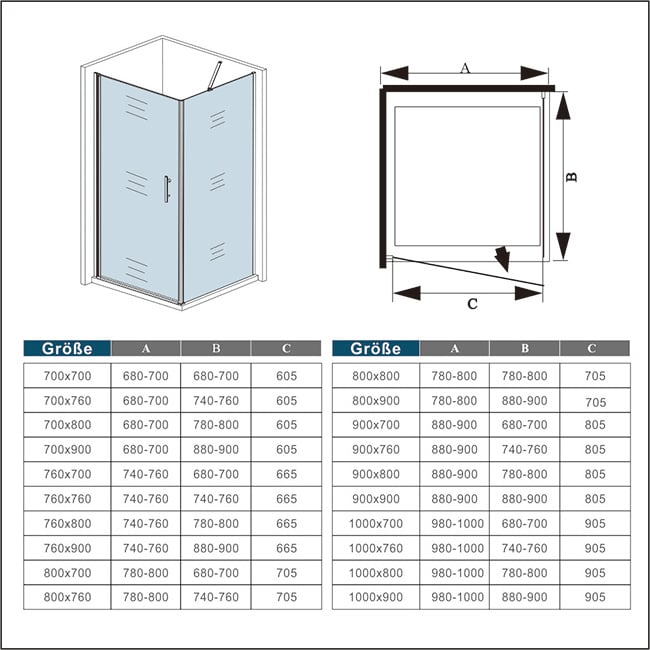 A

B

C

| Größe | A | B | C |
|---|---|---|---|
| 700x700 | 680-700 | 680-700 | 605 |
| 700x760 | 680-700 | 740-760 | 605 |
| 700x800 | 680-700 | 780-800 | 605 |
| 700x900 | 680-700 | 880-900 | 605 |
| 760x700 | 740-760 | 680-700 | 665 |
| 760x760 | 740-760 | 740-760 | 665 |
| 760x800 | 740-760 | 780-800 | 665 |
| 760x900 | 740-760 | 880-900 | 665 |
| 800x700 | 780-800 | 680-700 | 705 |
| 800x760 | 780-800 | 740-760 | 705 |

| Größe | A | B | C |
|---|---|---|---|
| 800x800 | 780-800 | 780-800 | 705 |
| 800x900 | 780-800 | 880-900 | 705 |
| 900x700 | 880-900 | 680-700 | 805 |
| 900x760 | 880-900 | 740-760 | 805 |
| 900x800 | 880-900 | 780-800 | 805 |
| 900x900 | 880-900 | 880-900 | 805 |
| 1000x700 | 980-1000 | 680-700 | 905 |
| 1000x760 | 980-1000 | 740-760 | 905 |
| 1000x800 | 980-1000 | 780-800 | 905 |
| 1000x900 | 980-1000 | 880-900 | 905 |