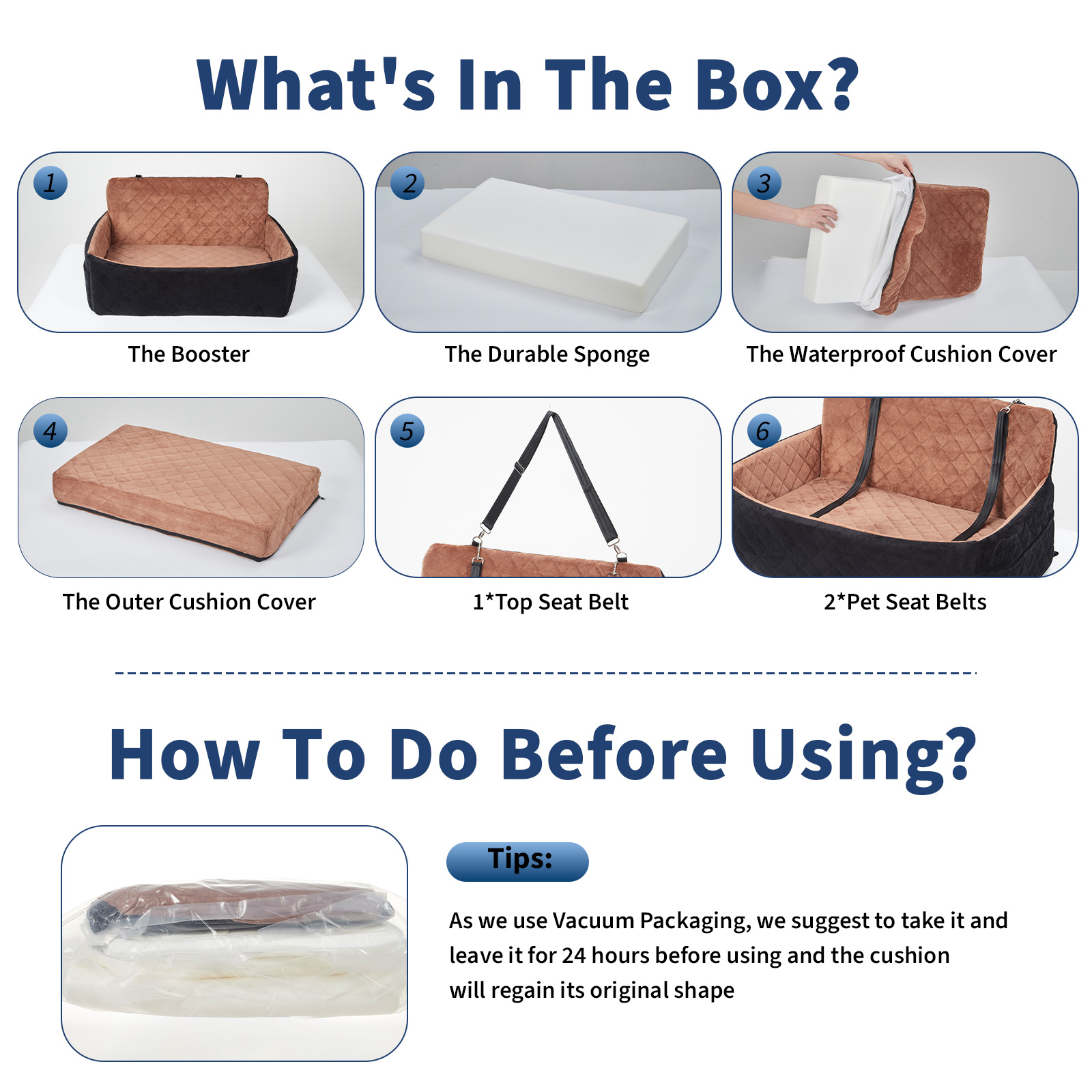 What's In The Box?

1
The Booster

2
The Durable Sponge

3
The Waterproof Cushion Cover

4
The Outer Cushion Cover

5
1*Top Seat Belt

6
2*Pet Seat Belts

How To Do Before Using?

Tips:

As we use Vacuum Packaging, we suggest to take it and leave it for 24 hours before using and the cushion will regain its original shape