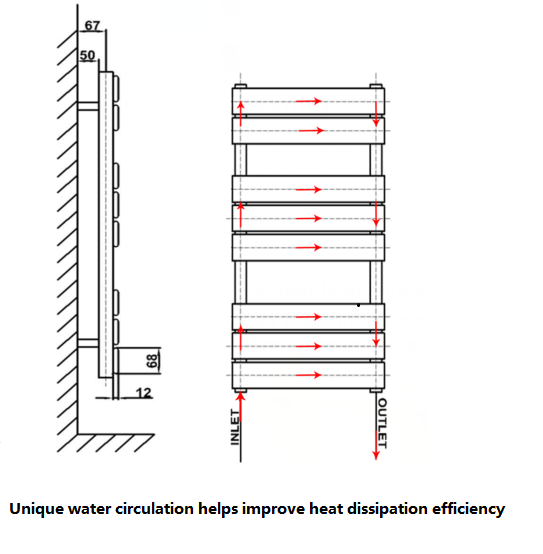 67
50
68
12
INLET
OUTLET

Unique water circulation helps improve heat dissipation efficiency