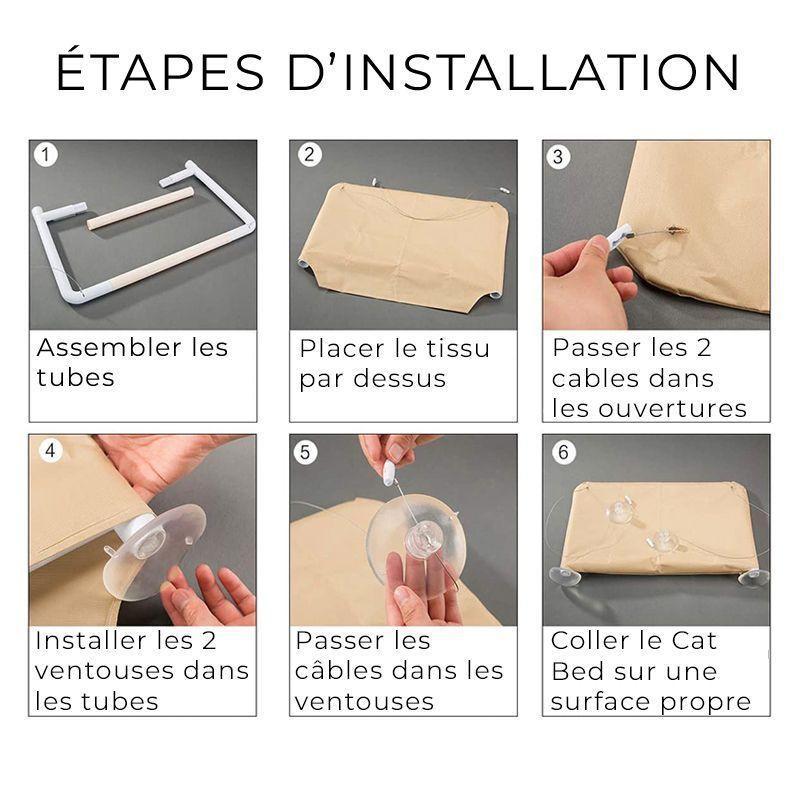 ÉTAPES D'INSTALLATION

1

Assembler les tubes

2

Placer le tissu par dessus

3

Passer les 2 cables dans les ouvertures

4

Installer les 2 ventouses dans les tubes

5

Passer les câbles dans les ventouses

6

Coller le Cat Bed sur une surface propre