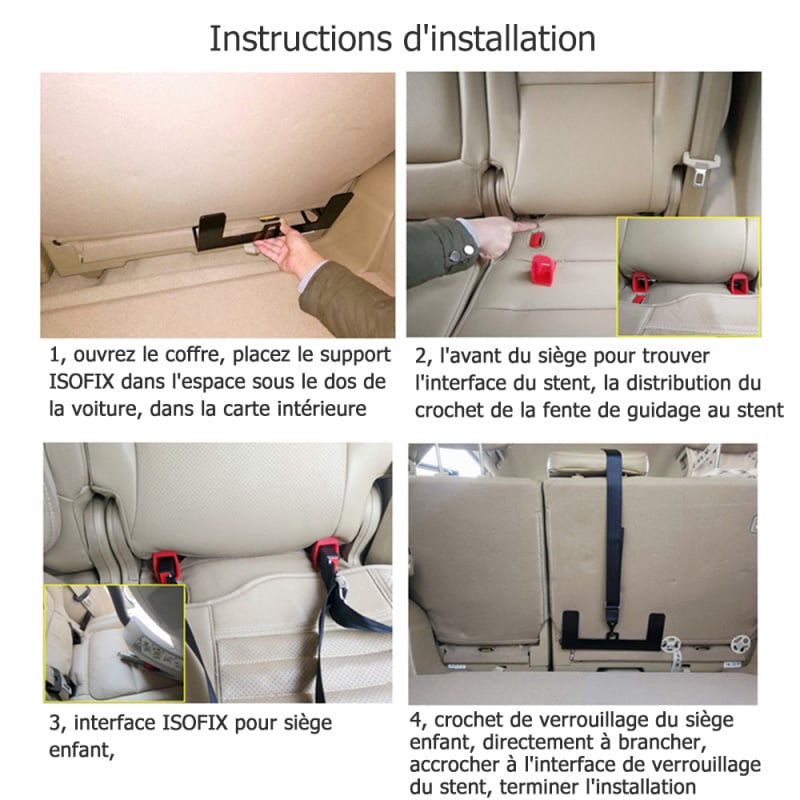 Instructions d'installation

1, ouvrez le coffre, placez le support ISOFIX dans l'espace sous le dos de la voiture, dans la carte intérieure

2, l'avant du siège pour trouver l'interface du stent, la distribution du crochet de la fente de guidage au stent

3, interface ISOFIX pour siège enfant,

4, crochet de verrouillage du siège enfant, directement à brancher, accrocher à l'interface de verrouillage du stent, terminer l'installation