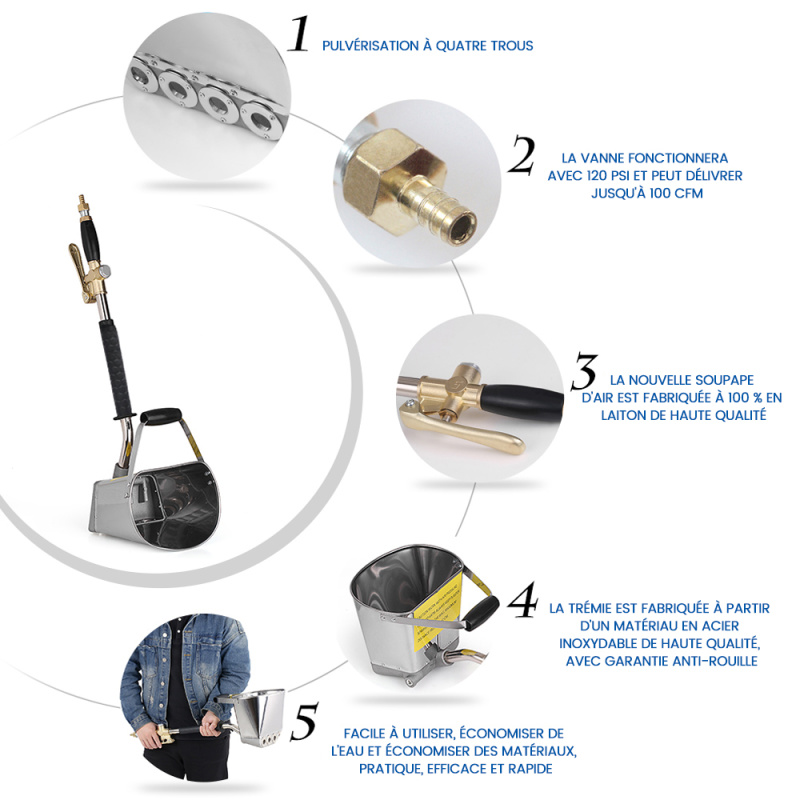 1 PULVÉRISATION À QUATRE TROUS

2 LA VANNE FONCTIONNERA AVEC 120 PSI ET PEUT DÉLIVRER JUSQU'À 100 CFM

3 LA NOUVELLE SOUPAPE D'AIR EST FABRIQUÉE À 100 % EN LAITON DE HAUTE QUALITÉ

4 LA TRÉMIE EST FABRIQUÉE À PARTIR D'UN MATÉRIAU EN ACIER INOXYDABLE DE HAUTE QUALITÉ, AVEC GARANTIE ANTI-ROUILLE

5 FACILE À UTILISER, ÉCONOMISER DE L'EAU ET ÉCONOMISER DES MATÉRIAUX, PRATIQUE, EFFICACE ET RAPIDE