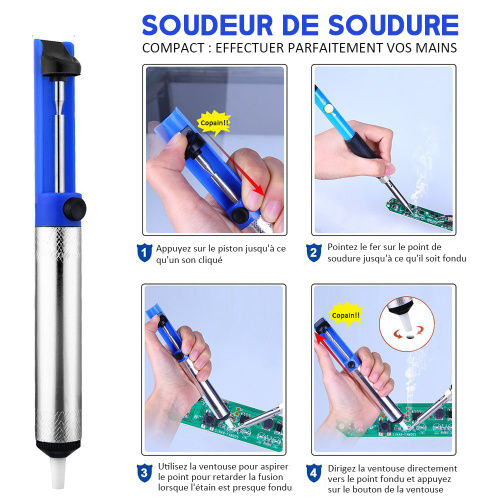 SOUDEUR DE SOUDURE

COMPACT : EFFECTUER PARFAITEMENT VOS MAINS

Copain!!

1 Appuyez sur le piston jusqu'à ce qu'un son cliqué

2 Pointez le fer sur le point de soudure jusqu'à ce qu'il soit fondu

Copain!!

3 Utilisez la ventouse pour aspirer le point pour retarder la fusion lorsque l'étain est presque fondu

4 Dirigez la ventouse directement vers le point fondu et appuyez sur le bouton de la ventouse