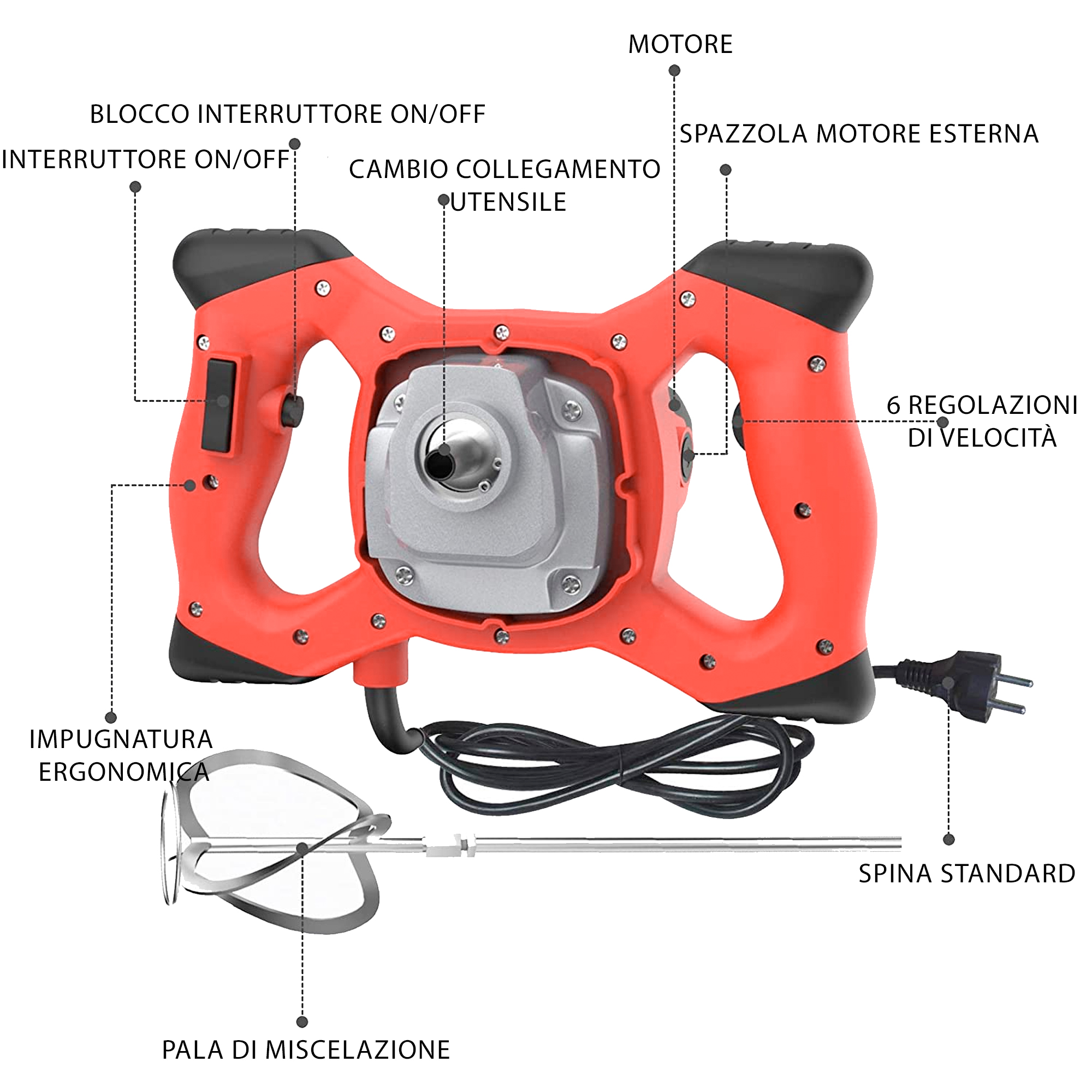 MOTORE

BLOCCO INTERRUTTORE ON/OFF

SPAZZOLA MOTORE ESTERNA

INTERRUTTORE ON/OFF

CAMBIO COLLEGAMENTO UTENSILE

6 REGOLAZIONI DI VELOCITÀ

IMPUGNATURA ERGONOMICA

SPINA STANDARD

PALA DI MISCELAZIONE