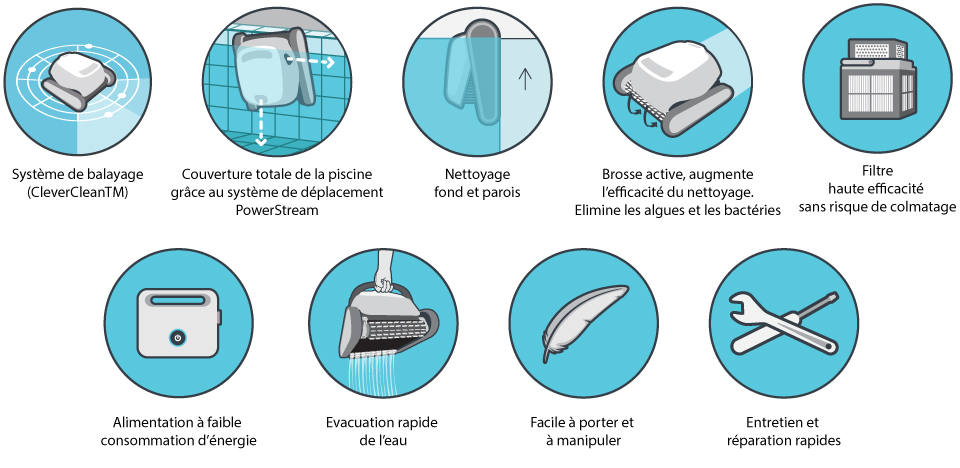 Système de balayage (CleverCleanTM)

Couverture totale de la piscine grâce au système de déplacement PowerStream

Nettoyage fond et parois

Brosse active, augmente l'efficacité du nettoyage. Elimine les algues et les bactéries

Filtre haute efficacité sans risque de colmatage

Alimentation à faible consommation d'énergie

Evacuation rapide de l'eau

Facile à porter et à manipuler

Entretien et réparation rapides