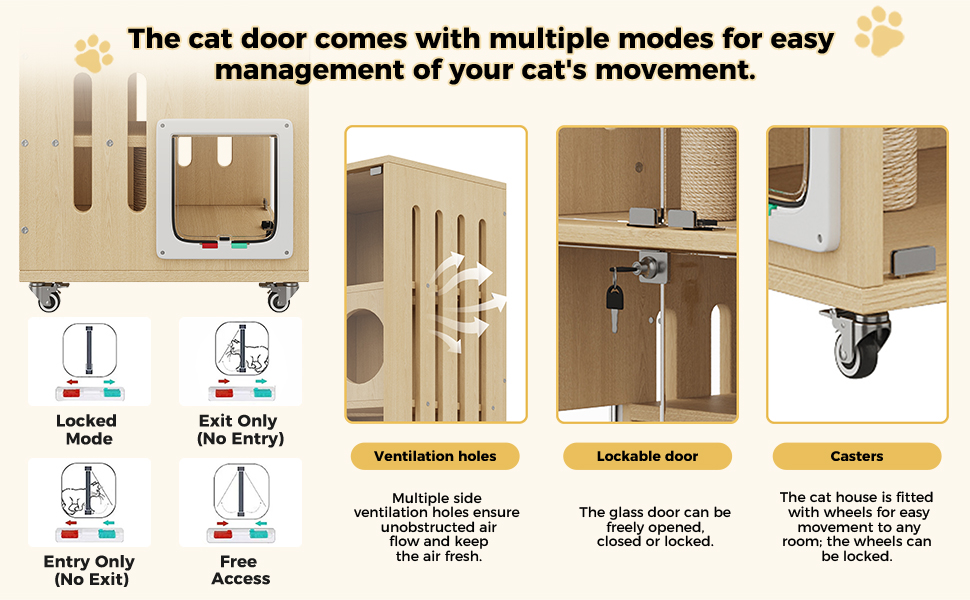 The cat door comes with multiple modes for easy management of your cat's movement.

Locked Mode

Exit Only (No Entry)

Entry Only (No Exit)

Free Access

Ventilation holes

Multiple side ventilation holes ensure unobstructed air flow and keep the air fresh.

Lockable door

The glass door can be freely opened, closed or locked.

Casters

The cat house is fitted with wheels for easy movement to any room; the wheels can be locked.