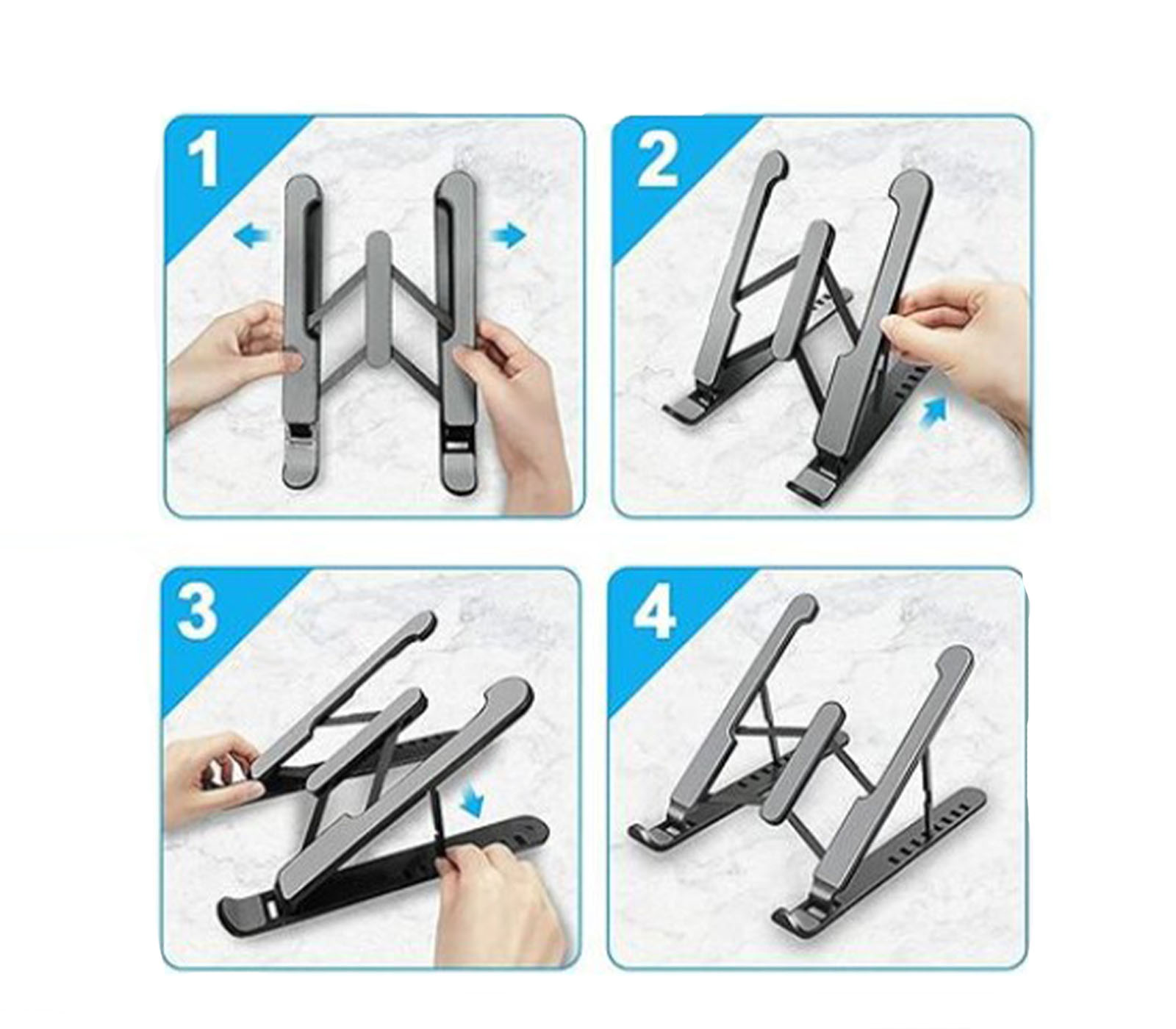 1

2

3

4