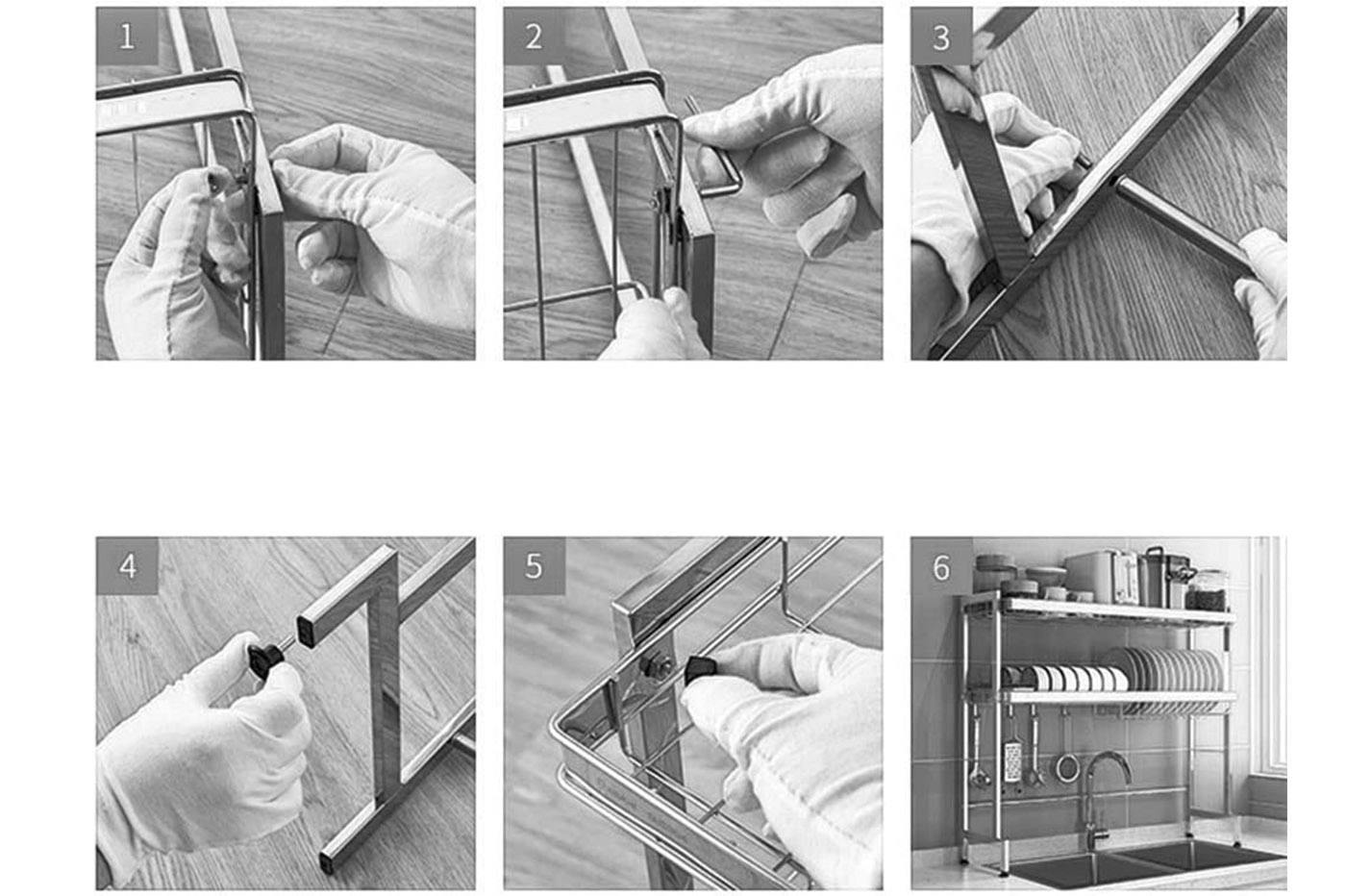 1

2

3

4

5

6