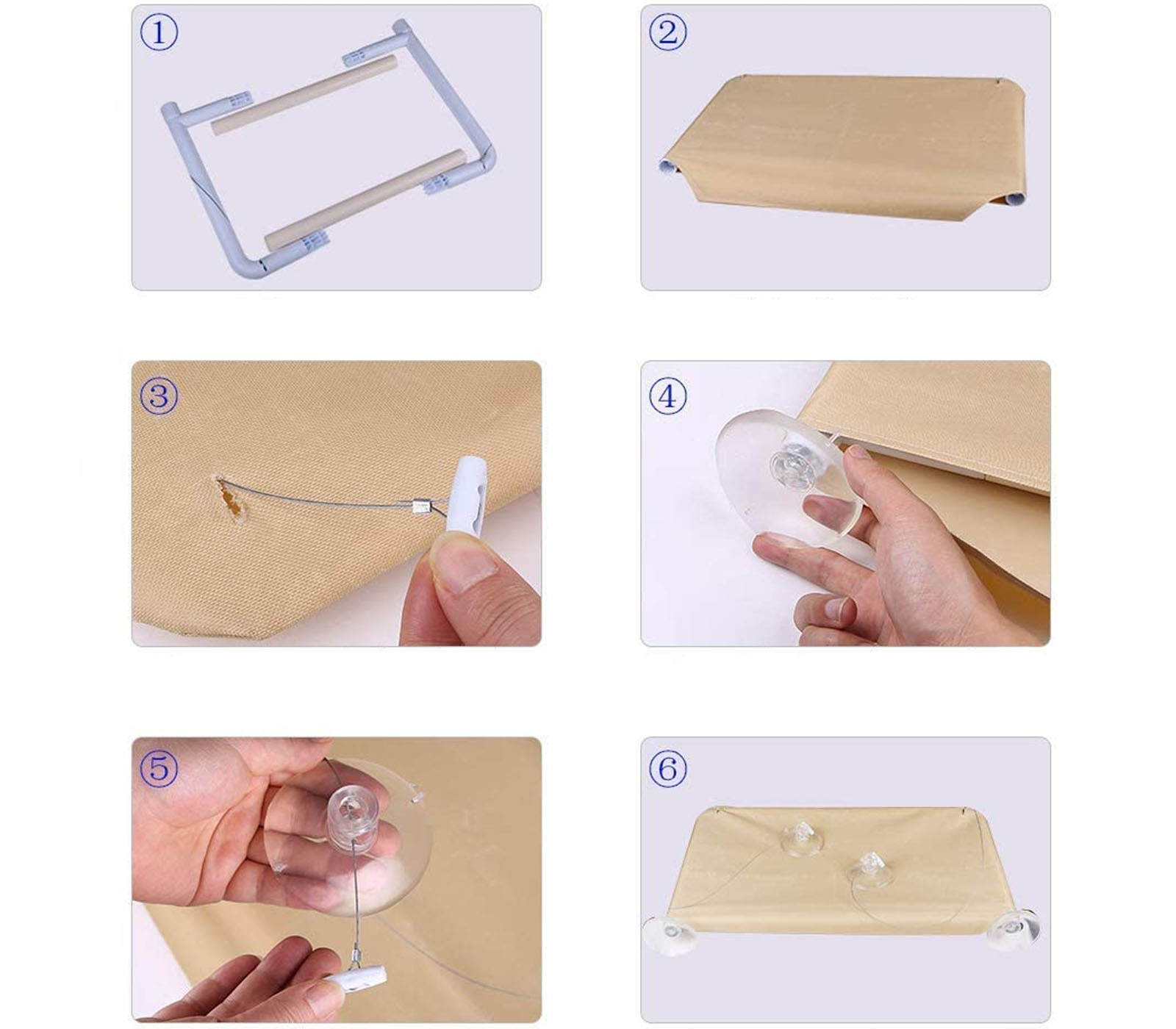 ①

②

③

④

⑤

⑥