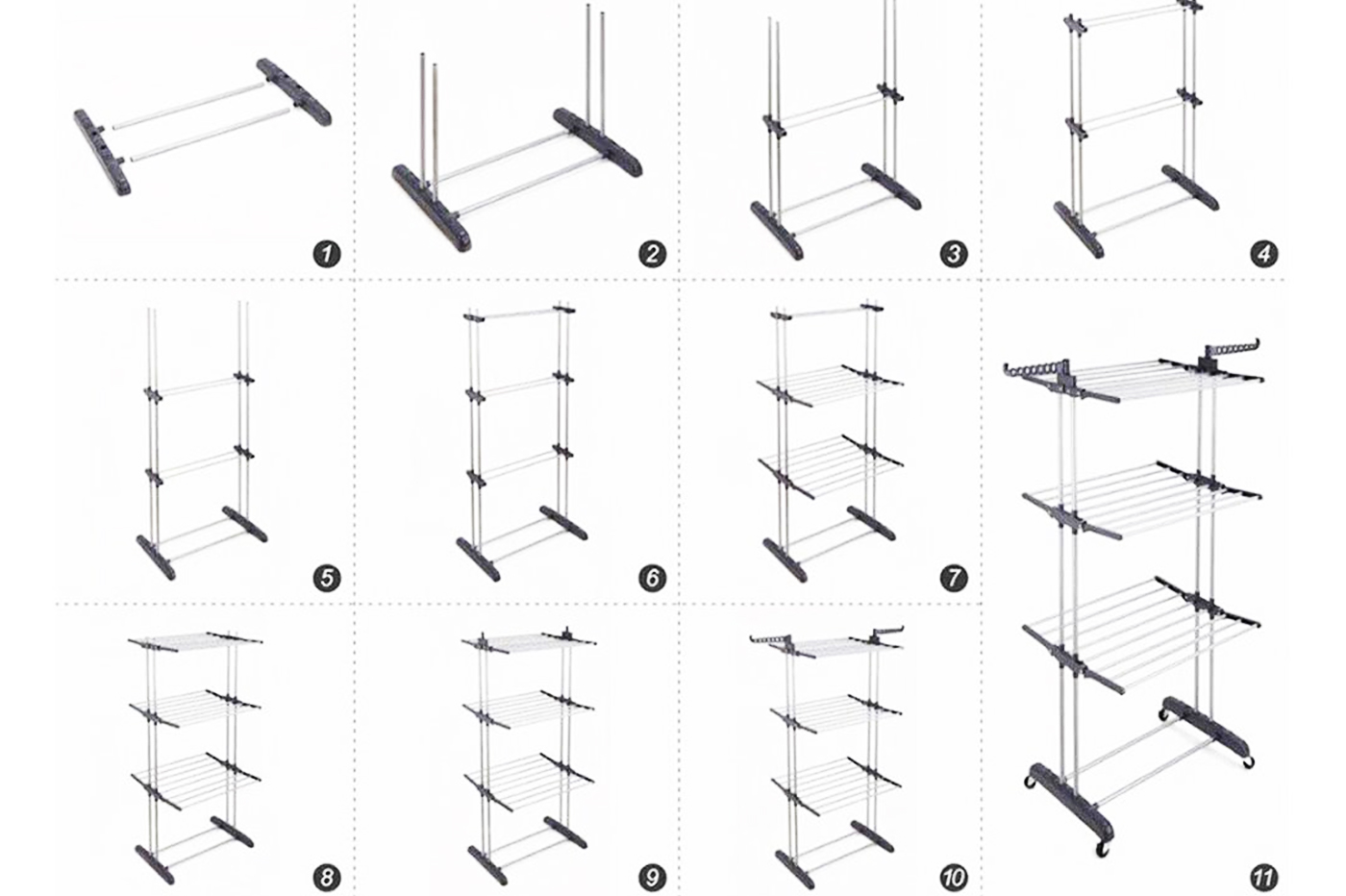 1
2
3
4
5
6
7
8
9
10
11