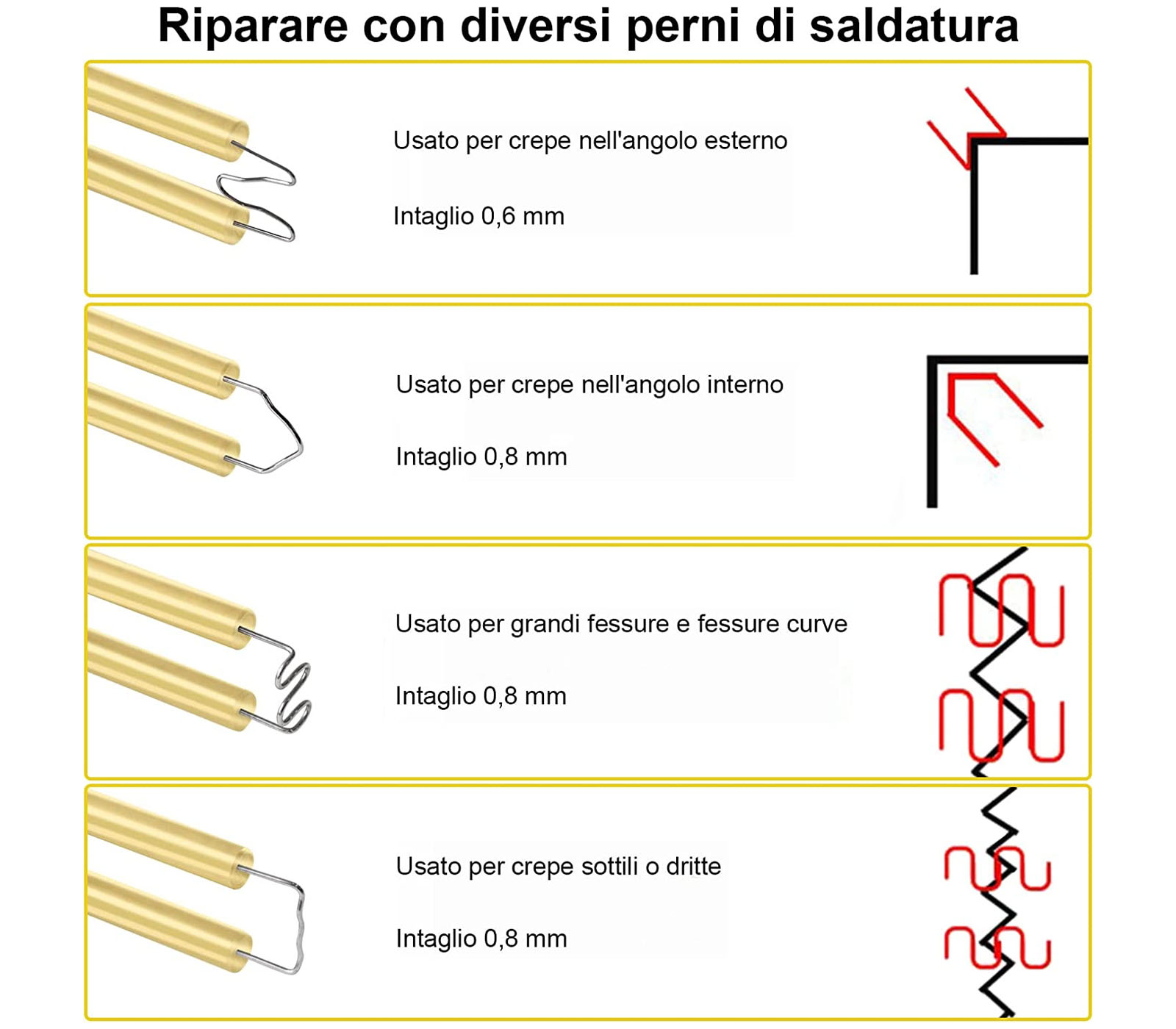 Riparare con diversi perni di saldatura

Usato per crepe nell'angolo esterno

Intaglio 0,6 mm

Usato per crepe nell'angolo interno

Intaglio 0,8 mm

Usato per grandi fessure e fessure curve

Intaglio 0,8 mm

Usato per crepe sottili o dritte

Intaglio 0,8 mm