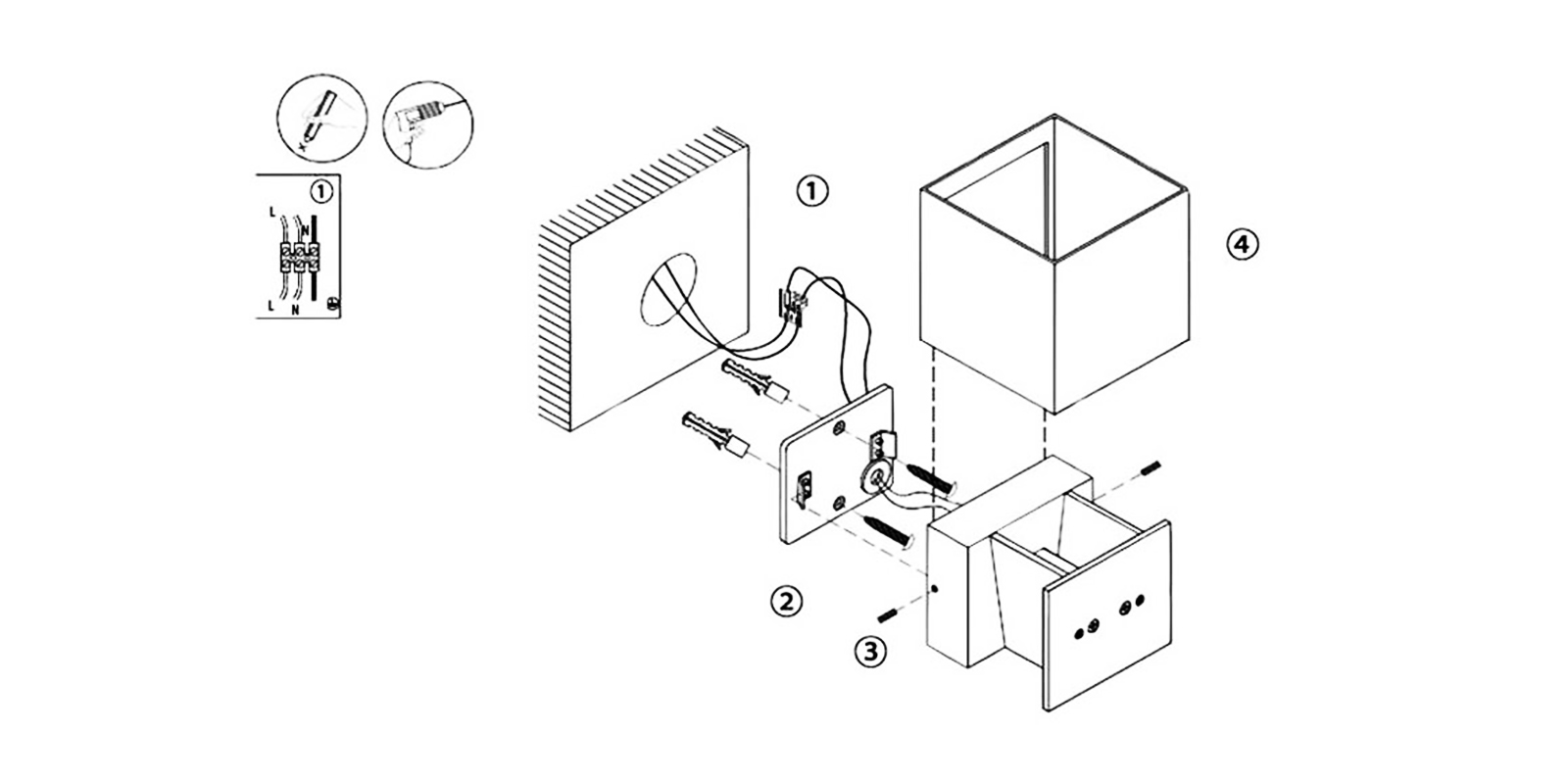 ①
L
N
L
N
①
④
②
③