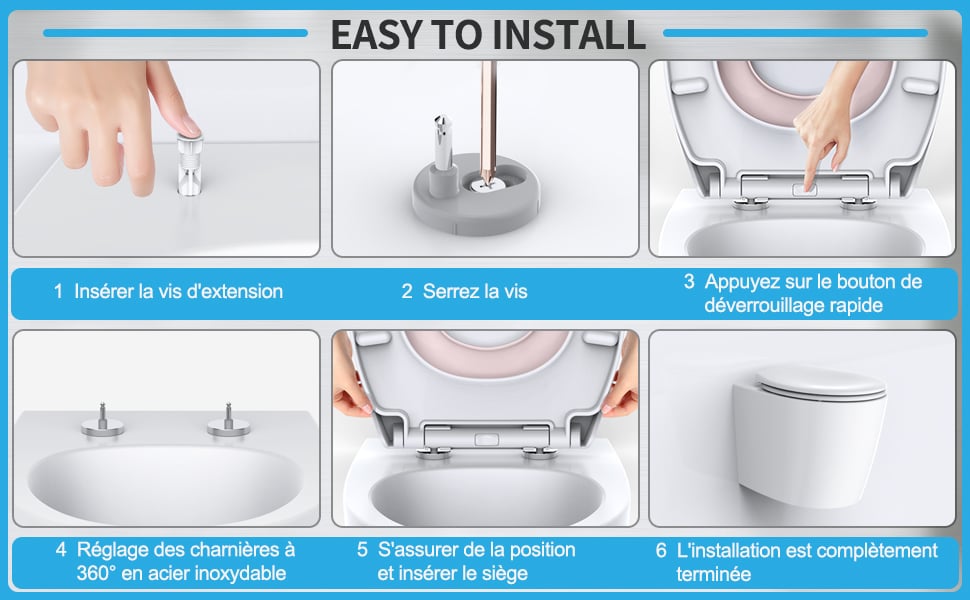 EASY TO INSTALL

1 Insérer la vis d'extension

2 Serrez la vis

3 Appuyez sur le bouton de déverrouillage rapide

4 Réglage des charnières à 360° en acier inoxydable

5 S'assurer de la position et insérer le siège

6 L'installation est complètement terminée