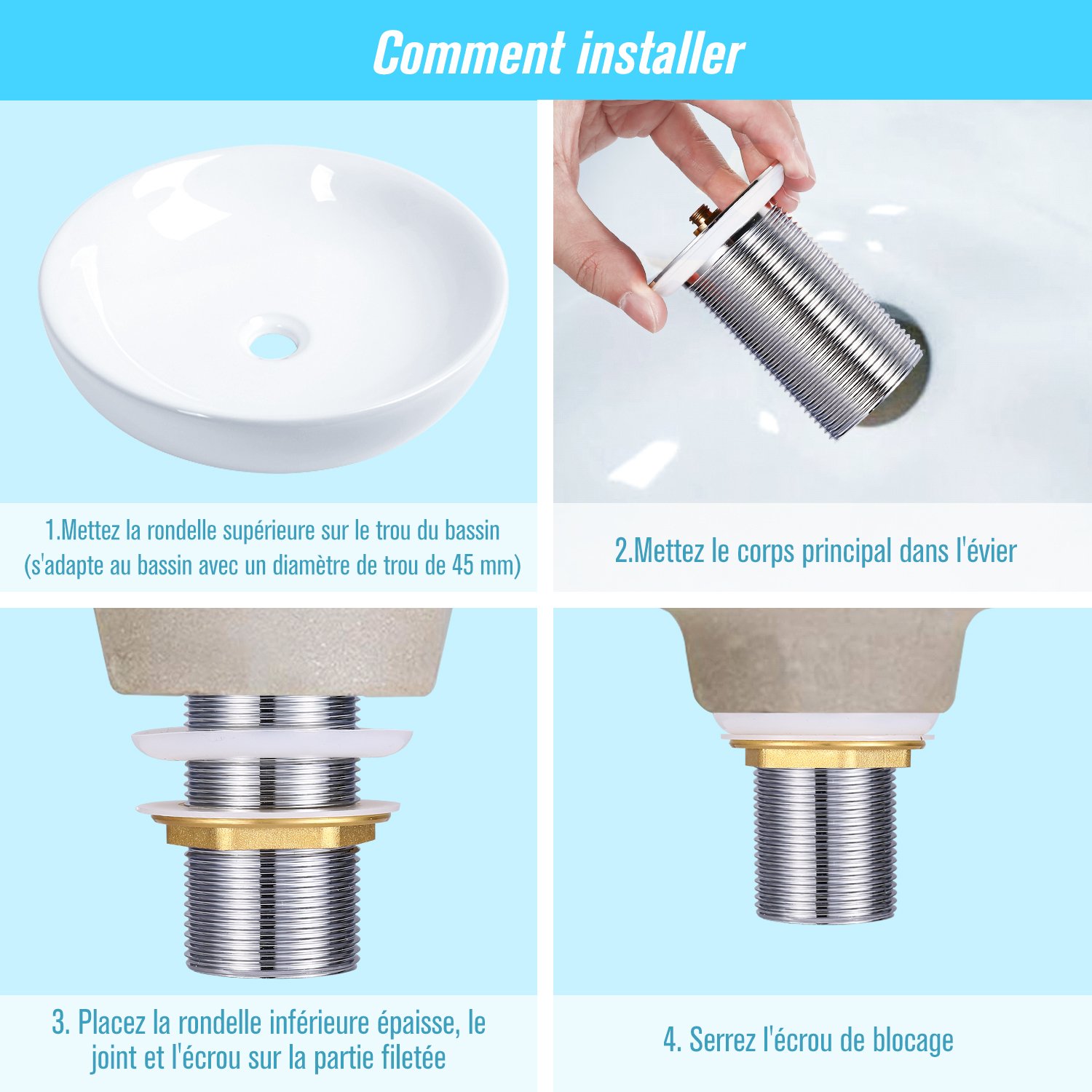 Comment installer

1.Mettez la rondelle supérieure sur le trou du bassin (s'adapte au bassin avec un diamètre de trou de 45 mm)

2.Mettez le corps principal dans l'évier

3. Placez la rondelle inférieure épaisse, le joint et l'écrou sur la partie filetée

4. Serrez l'écrou de blocage