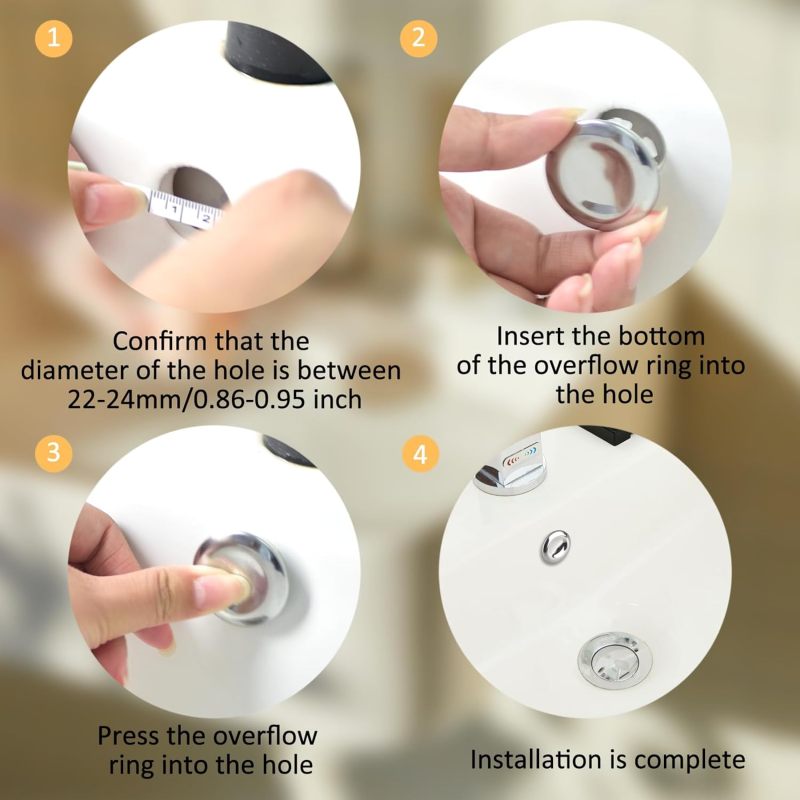 1

1 2

Confirm that the diameter of the hole is between 22-24mm/0.86-0.95 inch

2

Insert the bottom of the overflow ring into the hole

3

Press the overflow ring into the hole

4

Installation is complete