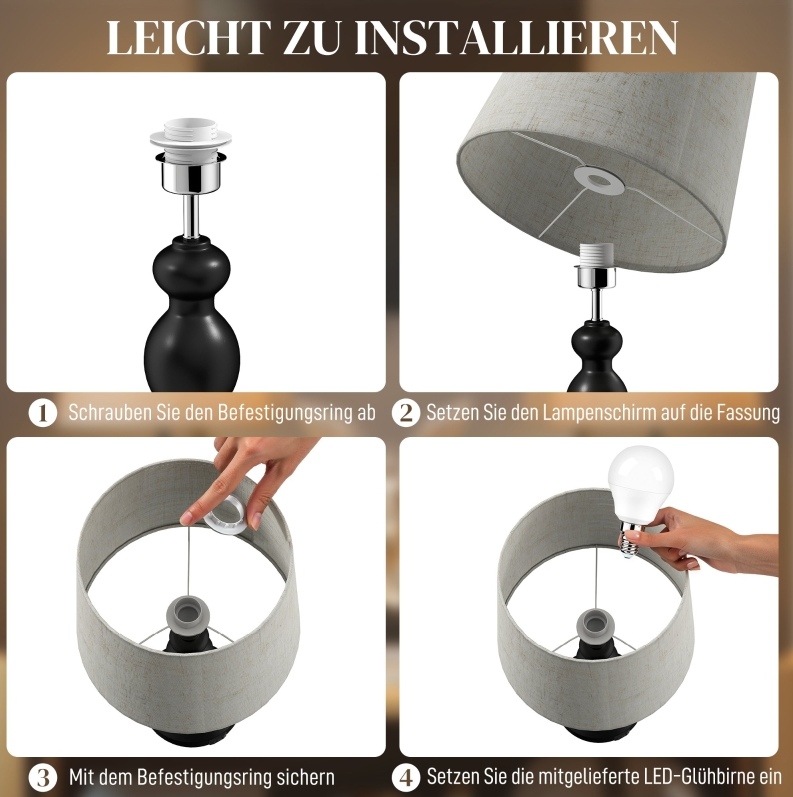 LEICHT ZU INSTALLIEREN

1 Schrauben Sie den Befestigungsring ab

2 Setzen Sie den Lampenschirm auf die Fassung

3 Mit dem Befestigungsring sichern

4 Setzen Sie die mitgelieferte LED-Glühbirne ein