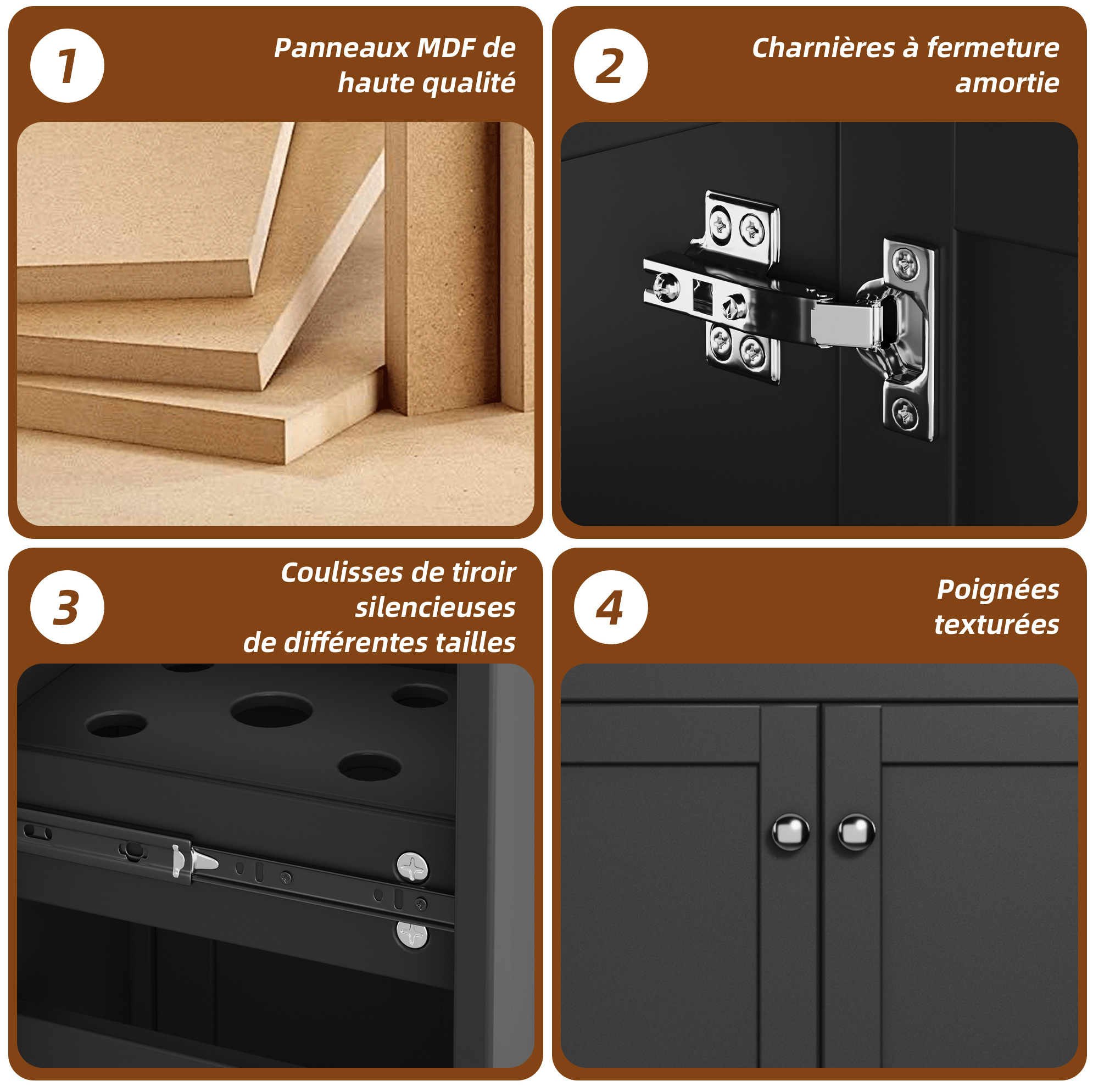 1

Panneaux MDF de haute qualité

2

Charnières à fermeture amortie

3

Coulisses de tiroir silencieuses de différentes tailles

4

Poignées texturées