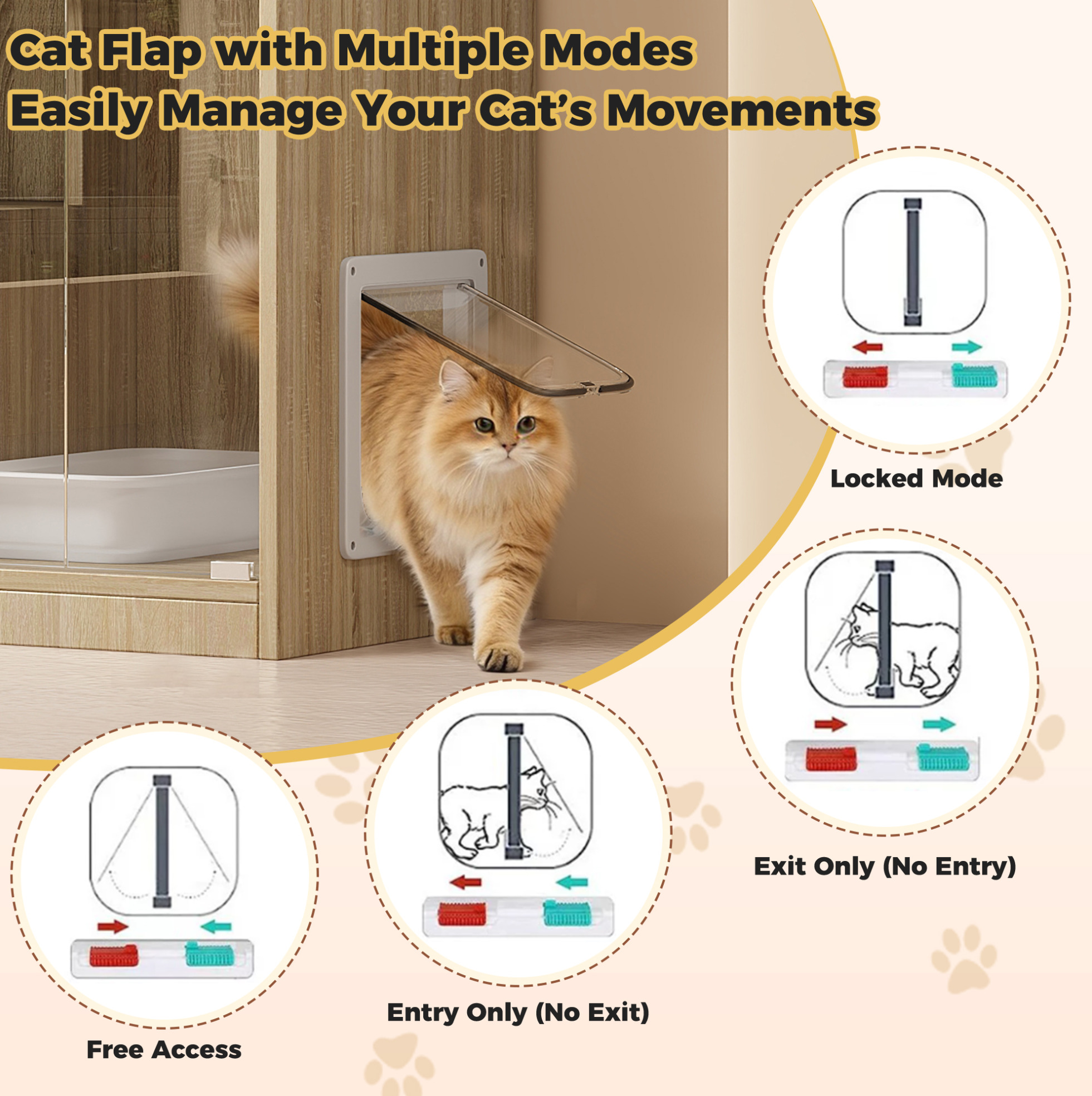 Cat Flap with Multiple Modes
Easily Manage Your Cat's Movements

Locked Mode

Exit Only (No Entry)

Entry Only (No Exit)

Free Access