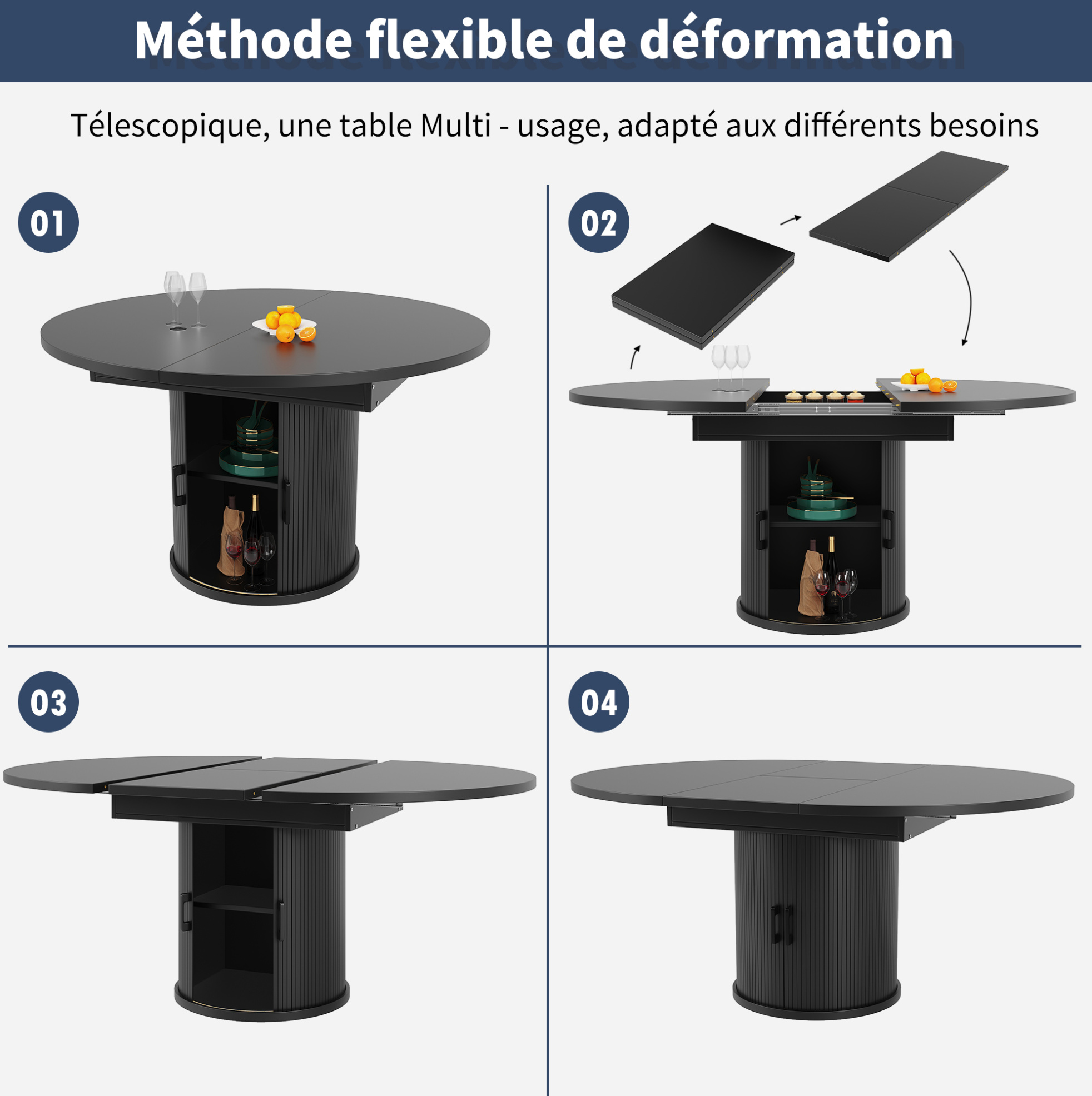 Méthode flexible de déformation

Télescopique, une table Multi - usage, adapté aux différents besoins

01

02

03

04