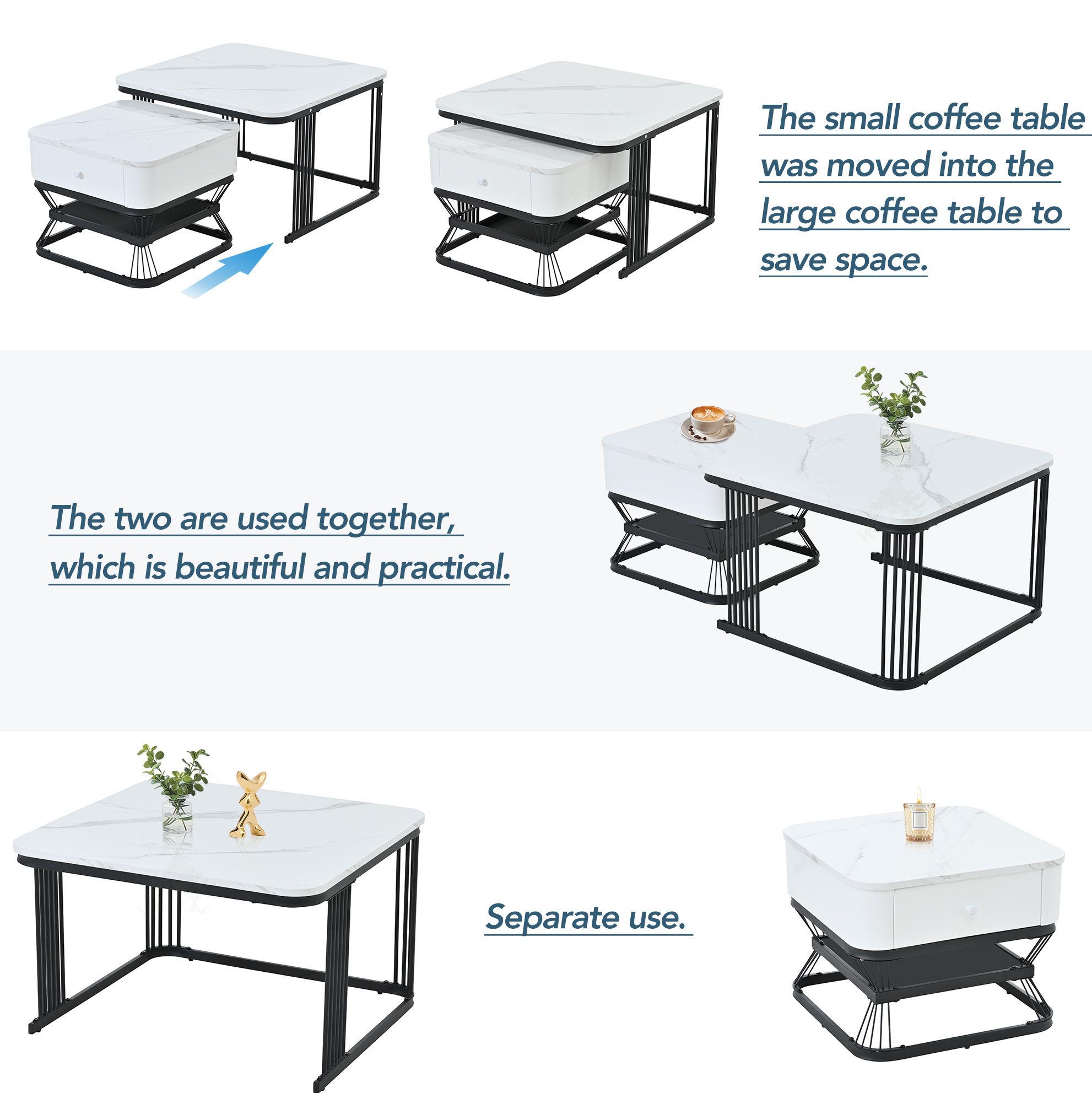 The small coffee table was moved into the large coffee table to save space.

The two are used together, which is beautiful and practical.

Separate use.