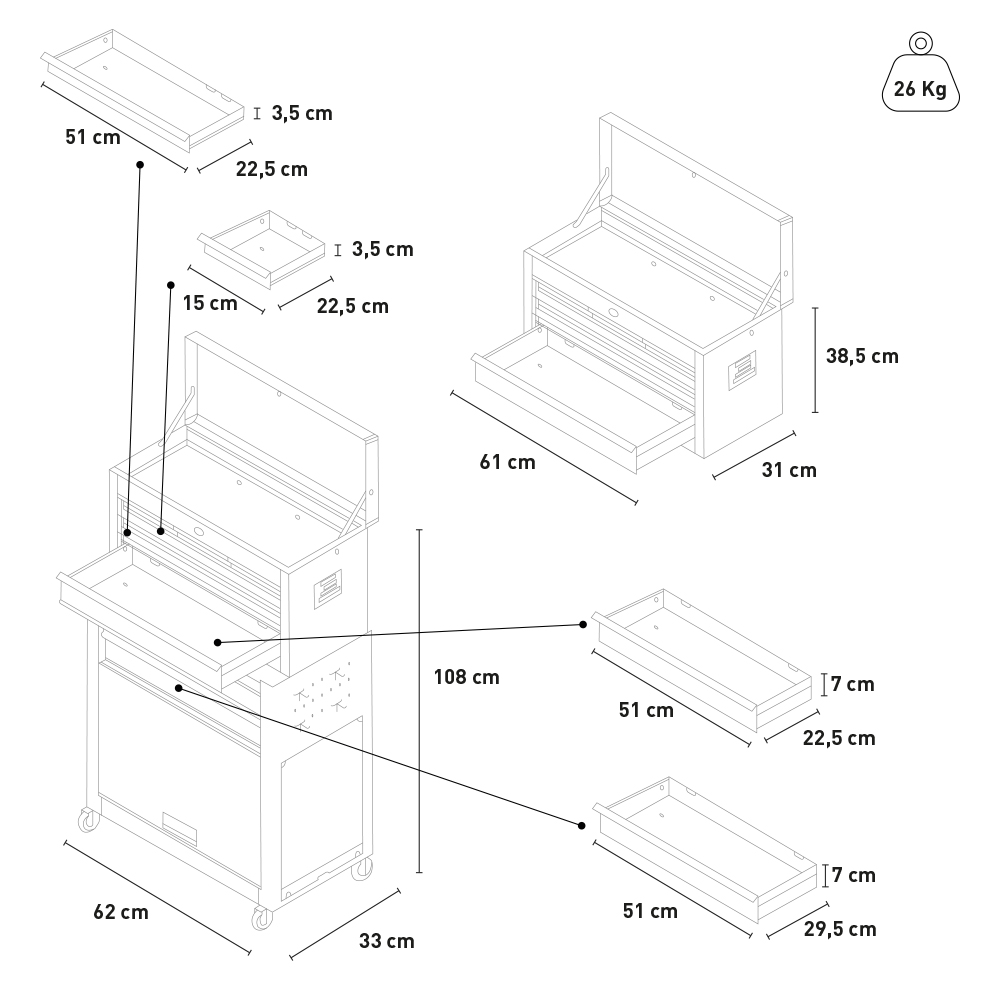 26 Kg

3,5 cm
51 cm
22,5 cm

3,5 cm
15 cm
22,5 cm

38,5 cm
61 cm
31 cm

108 cm

7 cm
51 cm
22,5 cm

7 cm
51 cm
29,5 cm

62 cm
33 cm