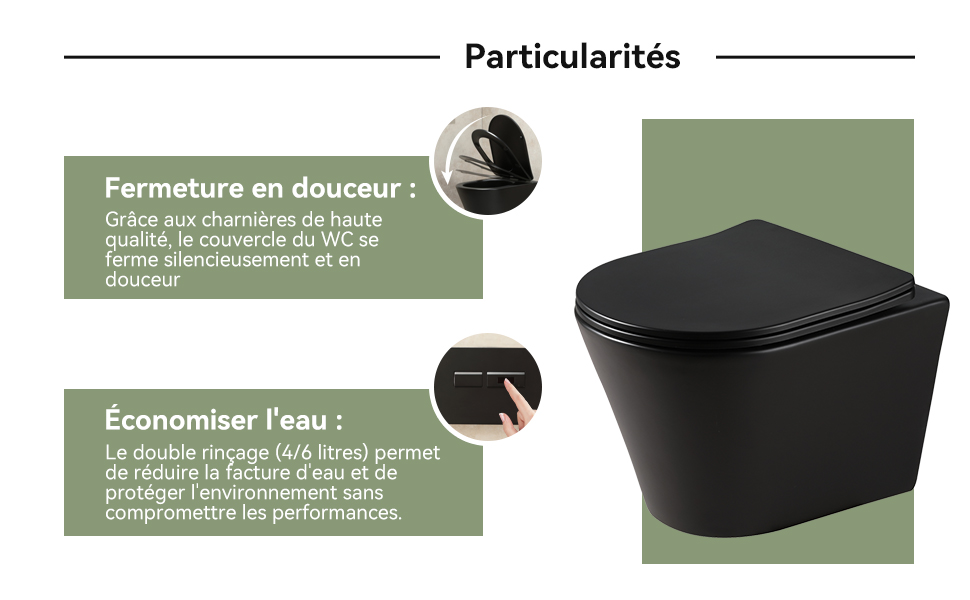 Particularités

Fermeture en douceur :
Grâce aux charnières de haute qualité, le couvercle du WC se ferme silencieusement et en douceur

Économiser l'eau :
Le double rinçage (4/6 litres) permet de réduire la facture d'eau et de protéger l'environnement sans compromettre les performances.