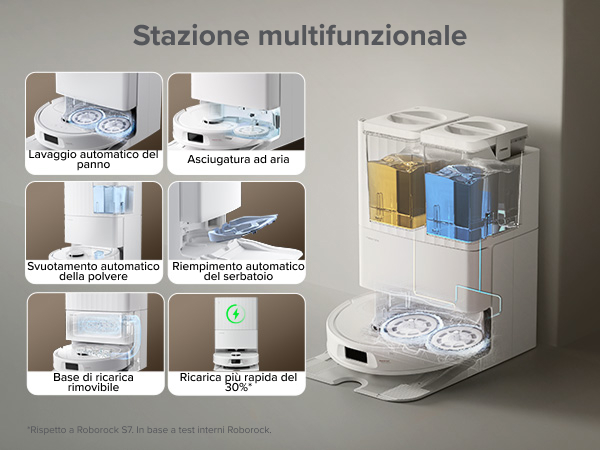 Stazione multifunzionale

Lavaggio automatico del panno

Asciugatura ad aria

Svuotamento automatico della polvere

Riempimento automatico del serbatoio

Base di ricarica rimovibile

Ricarica più rapida del 30%*

*Rispetto a Roborock S7. In base a test interni Roborock.